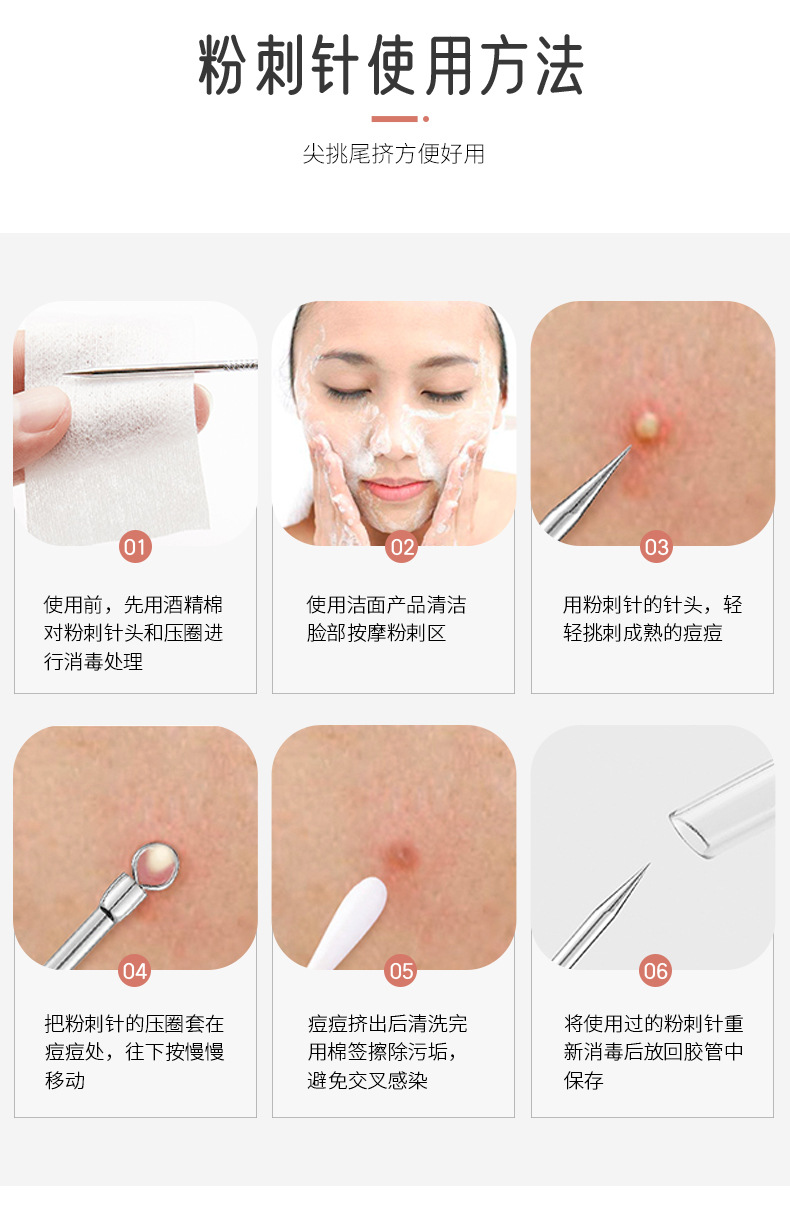 粉刺针使用方法

尖挑尾挤方便好用

01

使用前，先用酒精棉对粉刺针头和压圈进行消毒处理

02

使用洁面产品清洁脸部按摩粉刺区

03

用粉刺针的针头，轻轻挑刺成熟的痘痘

04

把粉刺针的压圈套在痘痘处，往下按慢慢移动

05

痘痘挤出后清洗完用棉签擦除污垢，避免交叉感染

06

将使用过的粉刺针重新消毒后放回胶管中保存