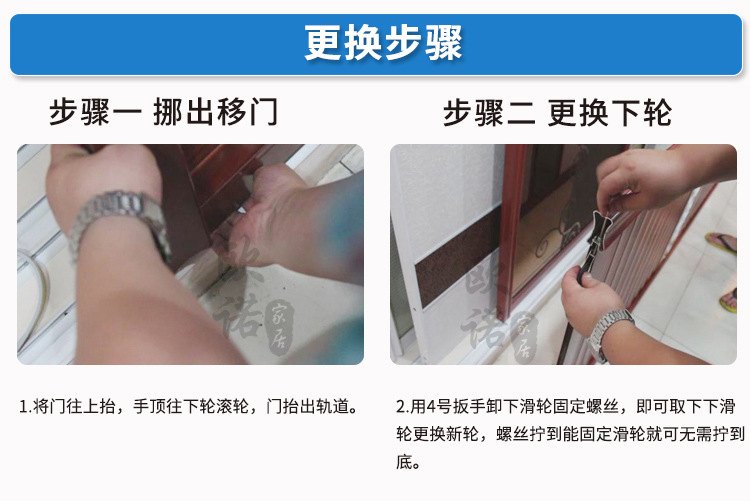 更换步骤

步骤一 挪出移门

欧诺家居

1.将门往上抬，手顶往下轮滚轮，门抬出轨道。

步骤二 更换下轮

欧诺家居

2.用4号扳手卸下滑轮固定螺丝，即可取下下滑轮更换新轮，螺丝拧到能固定滑轮就可无需拧到底。