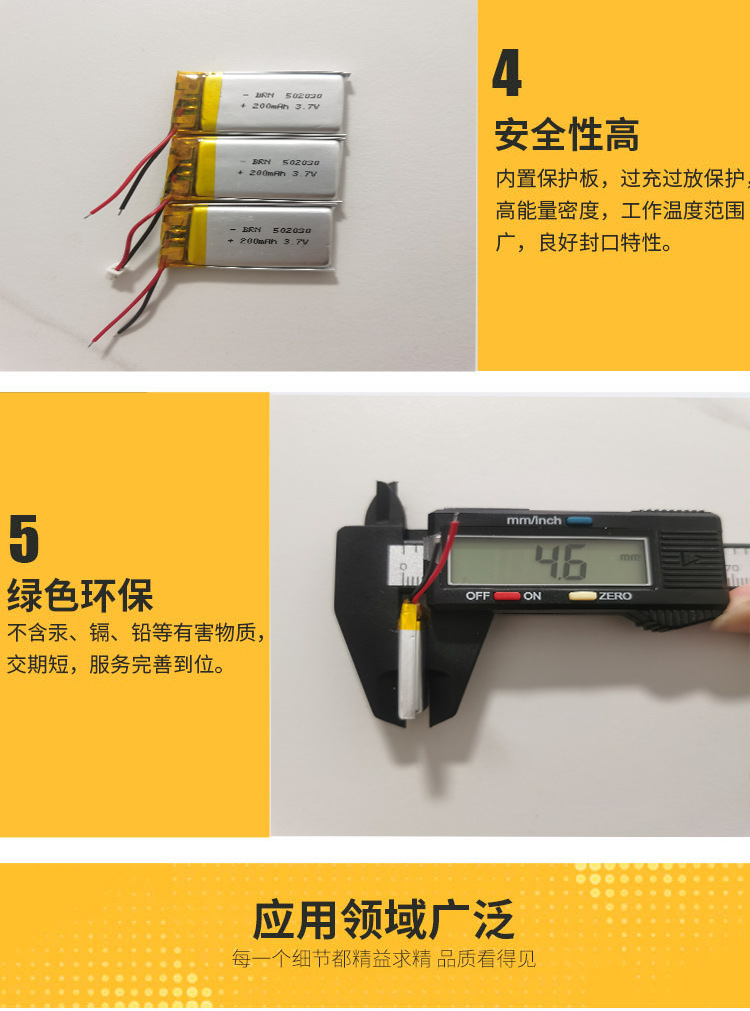 - BRN 502030
+ 200mAh 3.7V

- BRN 502030
+ 200mAh 3.7V

- BRN 502030
+ 200mAh 3.7V

4
安全性高
内置保护板，过充过放保护，高能量密度，工作温度范围广，良好封口特性。

5
绿色环保
不含汞、镉、铅等有害物质，交期短，服务完善到位。

mm/inch
4.6 mm
OFF ON ZERO

应用领域广泛
每一个细节都精益求精 品质看得见