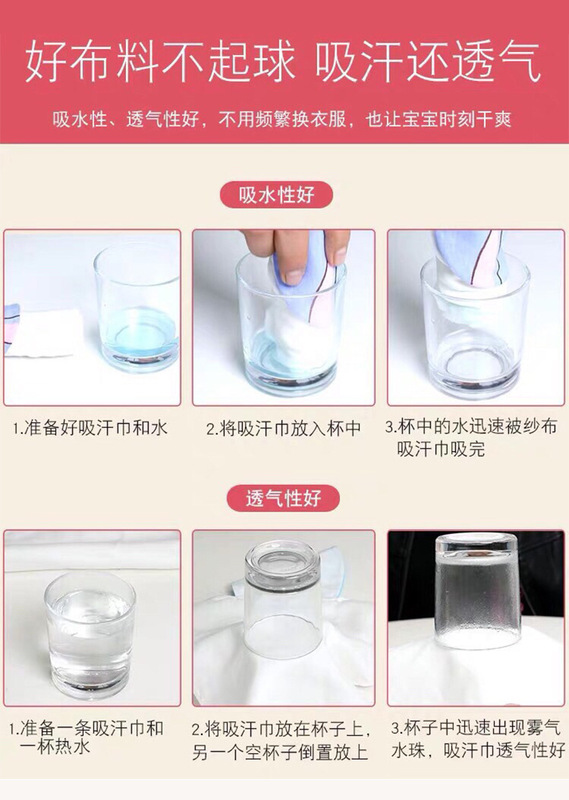 好布料不起球 吸汗还透气

吸水性、透气性好，不用频繁换衣服，也让宝宝时刻干爽

吸水性好

1.准备好吸汗巾和水

2.将吸汗巾放入杯中

3.杯中的水迅速被纱布吸汗巾吸完

透气性好

1.准备一条吸汗巾和一杯热水

2.将吸汗巾放在杯子上，另一个空杯子倒置放上

3.杯子中迅速出现雾气水珠，吸汗巾透气性好