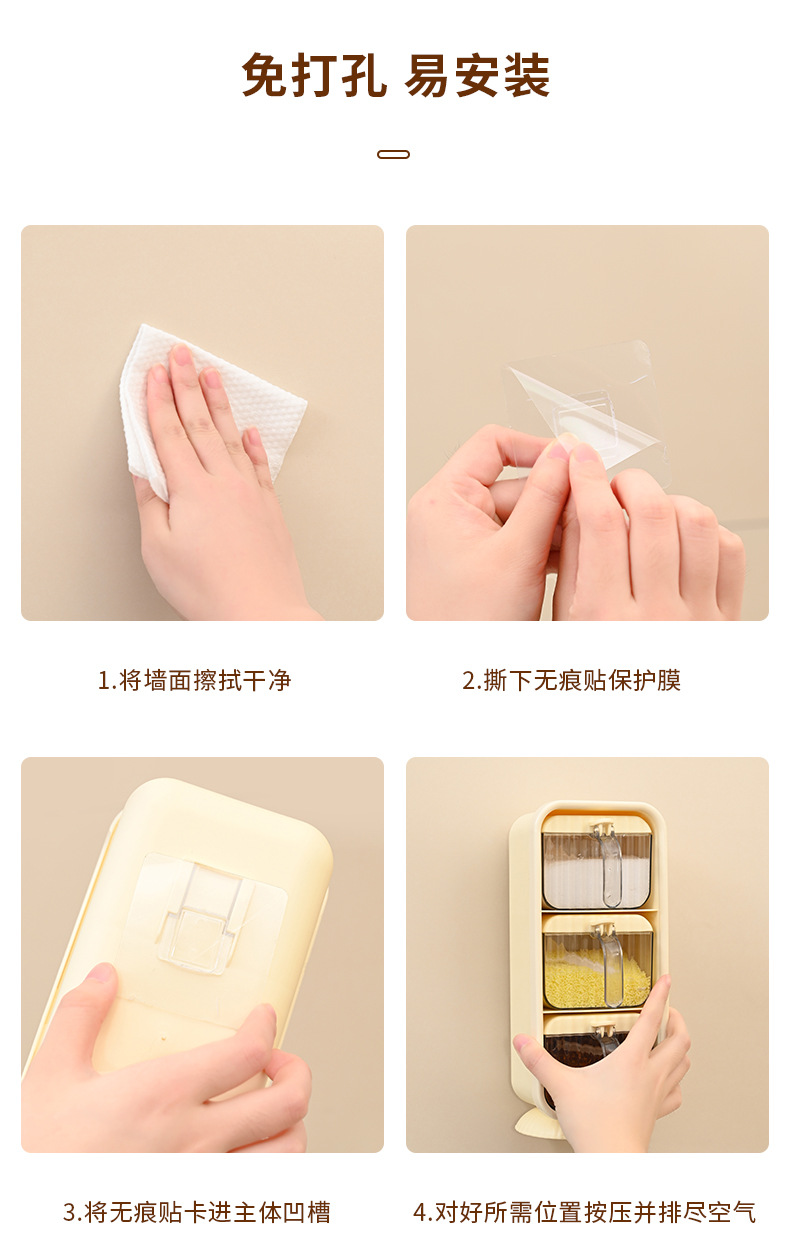 免打孔 易安装

1.将墙面擦拭干净

2.撕下无痕贴保护膜

3.将无痕贴卡进主体凹槽

4.对好所需位置按压并排尽空气