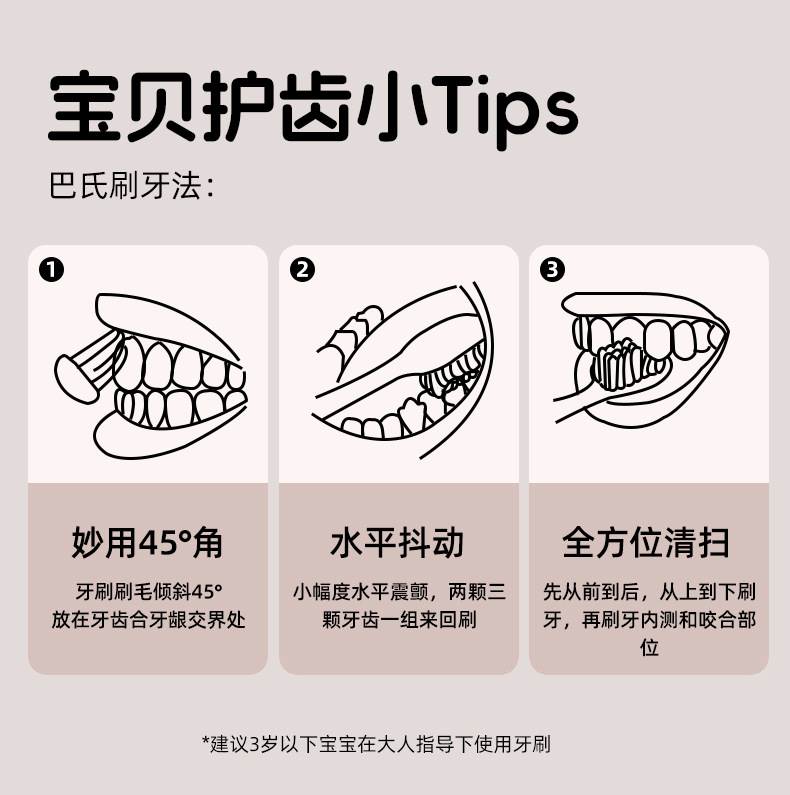 宝贝护齿小Tips

巴氏刷牙法：

❶

妙用45°角

牙刷刷毛倾斜45°
放在牙齿合牙龈交界处

❷

水平抖动

小幅度水平震颤，两颗三颗牙齿一组来回刷

❸

全方位清扫

先从前到后，从上到下刷牙，再刷牙内测和咬合部位

*建议3岁以下宝宝在大人指导下使用牙刷