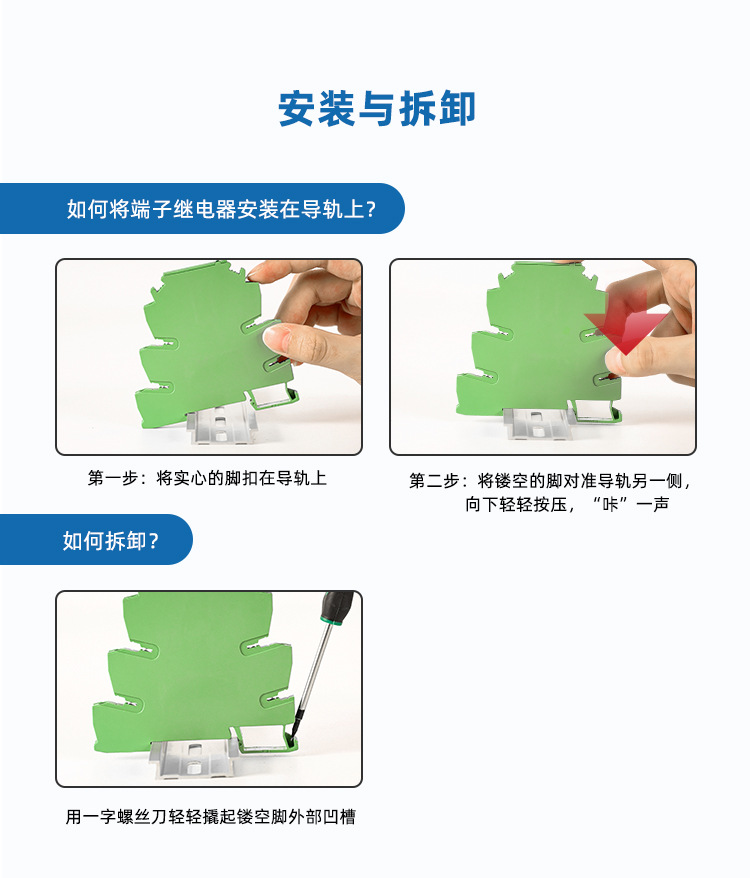 安装与拆卸

如何将端子继电器安装在导轨上?

第一步：将实心的脚扣在导轨上

第二步：将镂空的脚对准导轨另一侧，向下轻轻按压，“咔”一声

如何拆卸?

用一字螺丝刀轻轻撬起镂空脚外部凹槽