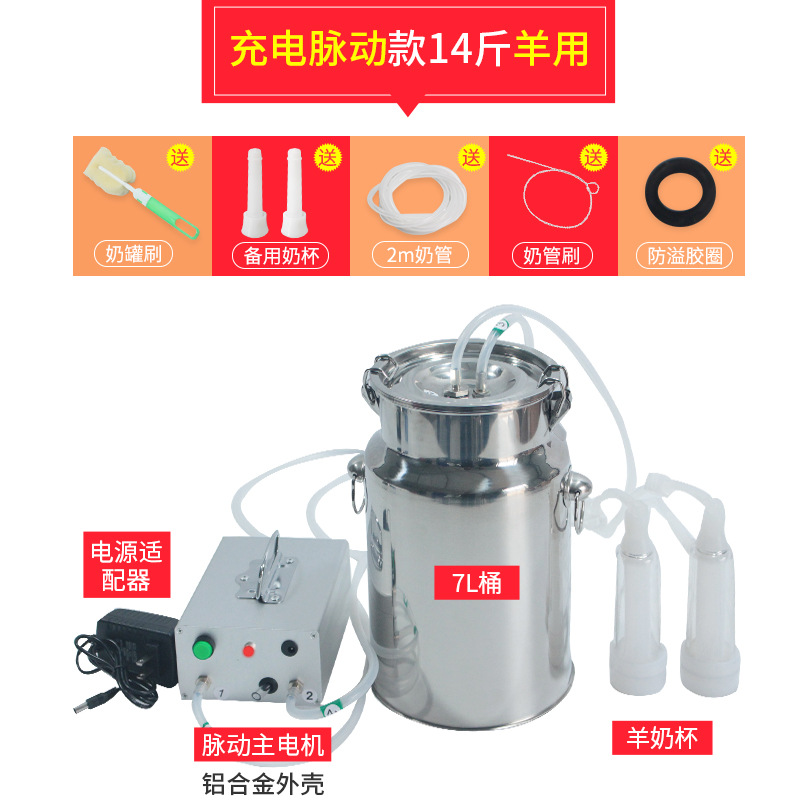 充电脉动款14斤羊用

送
奶罐刷

送
备用奶杯

送
2m奶管

送
奶管刷

送
防溢胶圈

电源适配器

7L桶

1 2

脉动主电机

铝合金外壳

羊奶杯