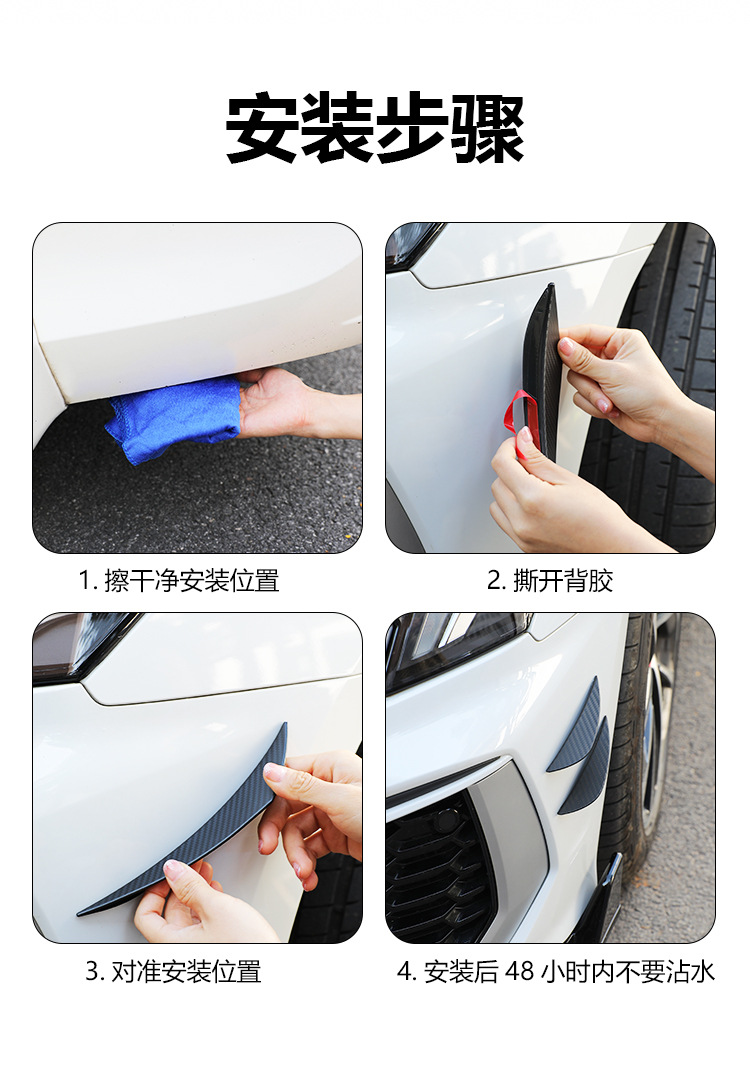 安装步骤

1. 擦干净安装位置

2. 撕开背胶

3. 对准安装位置

4. 安装后 48 小时内不要沾水