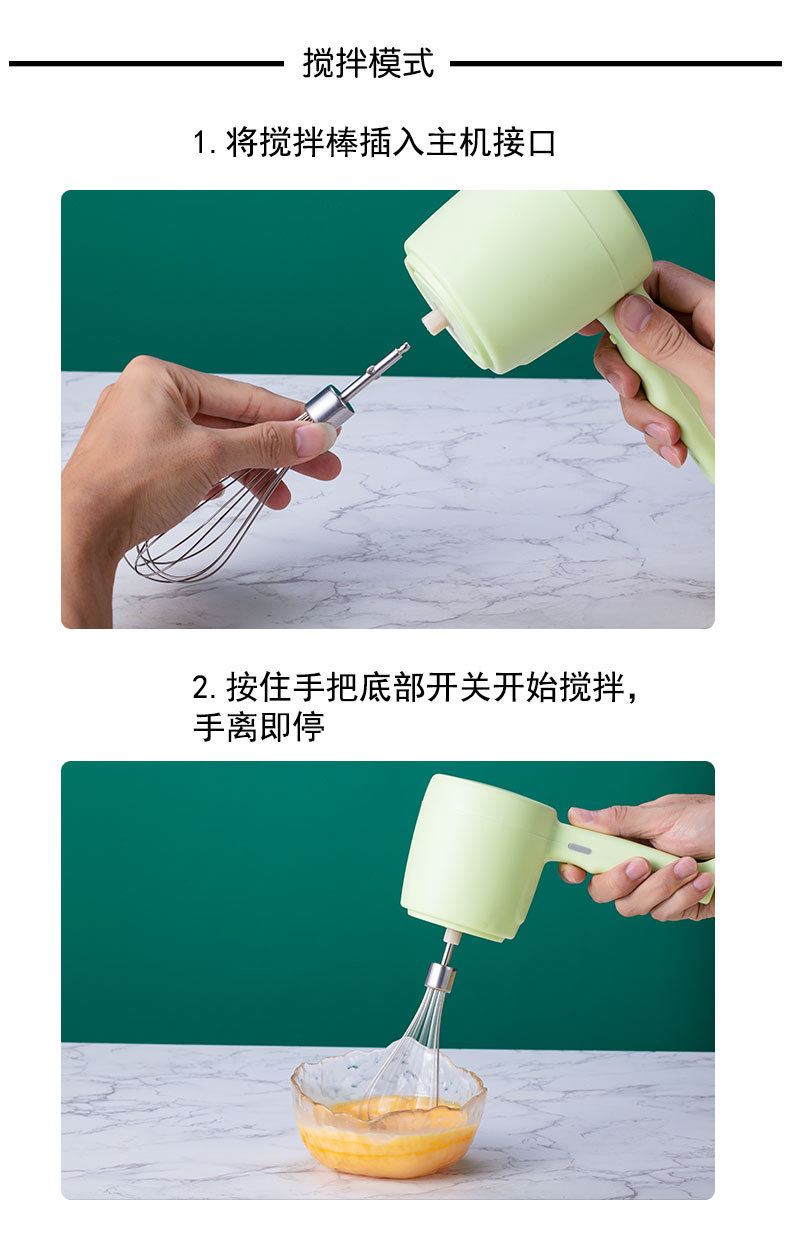 搅拌模式

1. 将搅拌棒插入主机接口

2. 按住手把底部开关开始搅拌，手离即停