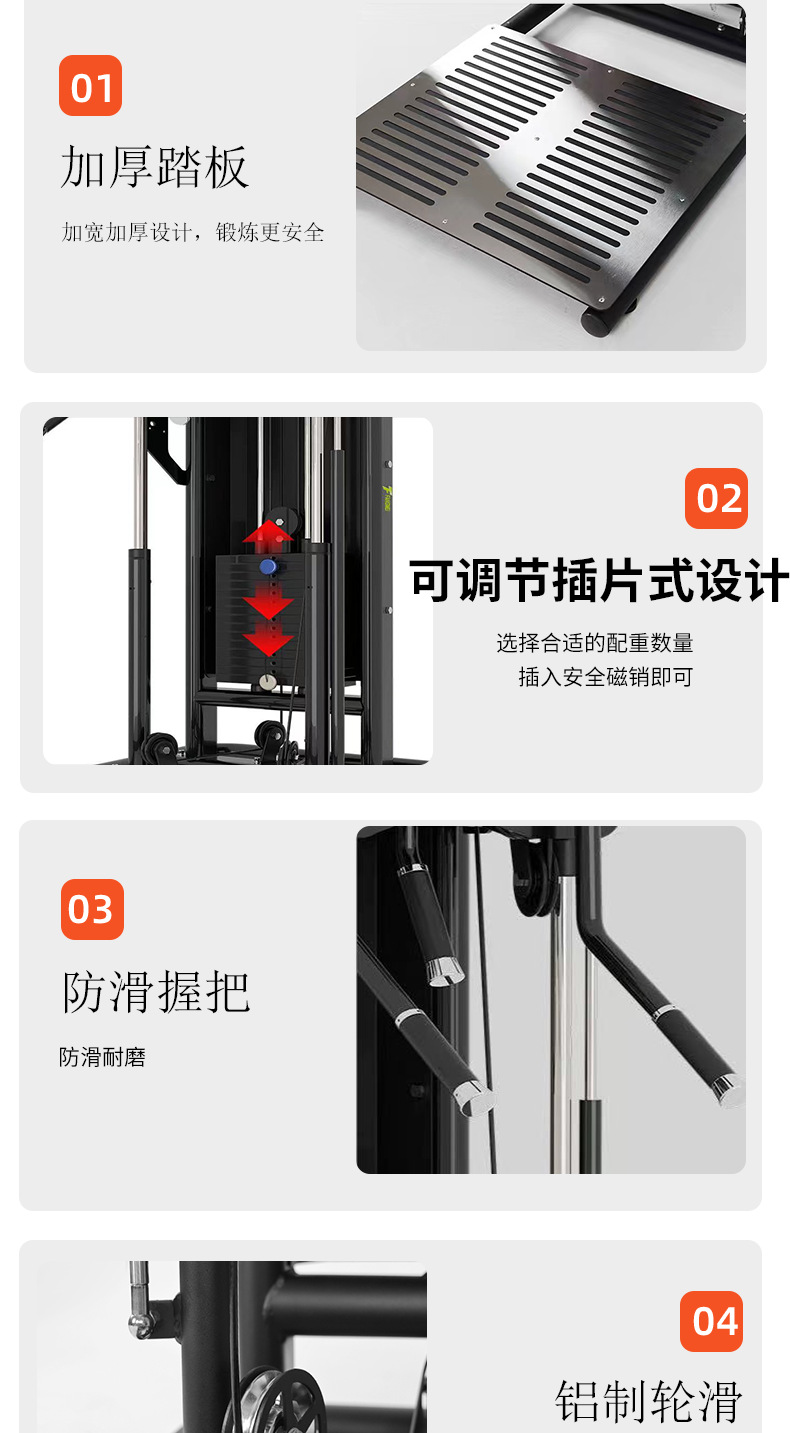 01

加厚踏板

加宽加厚设计，锻炼更安全

02

可调节插片式设计

选择合适的配重数量
插入安全磁销即可

03

防滑握把

防滑耐磨

04

铝制轮滑