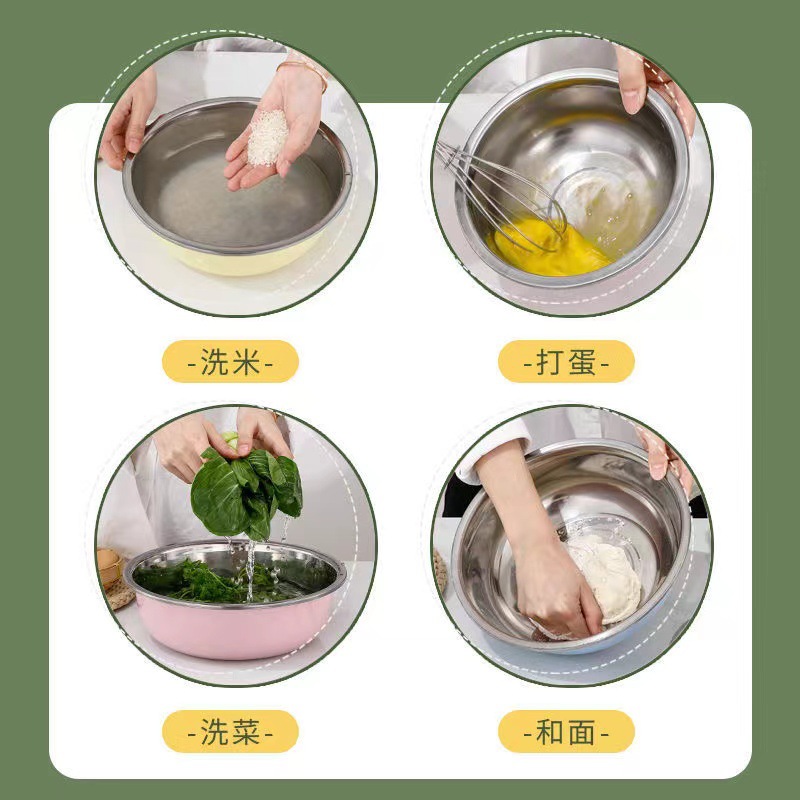 -洗米-

-打蛋-

-洗菜-

-和面-