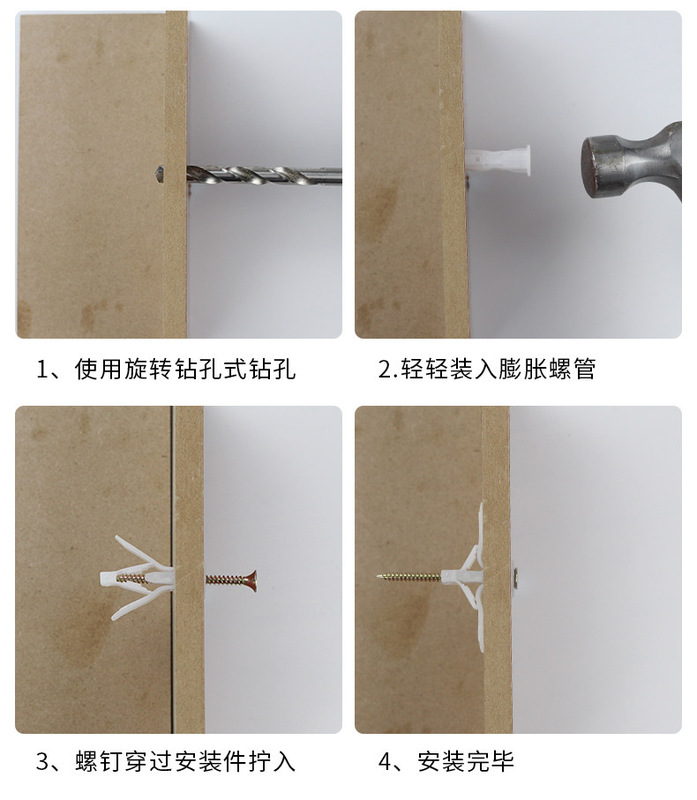 1、使用旋转钻孔式钻孔

2.轻轻装入膨胀螺管

3、螺钉穿过安装件拧入

4、安装完毕