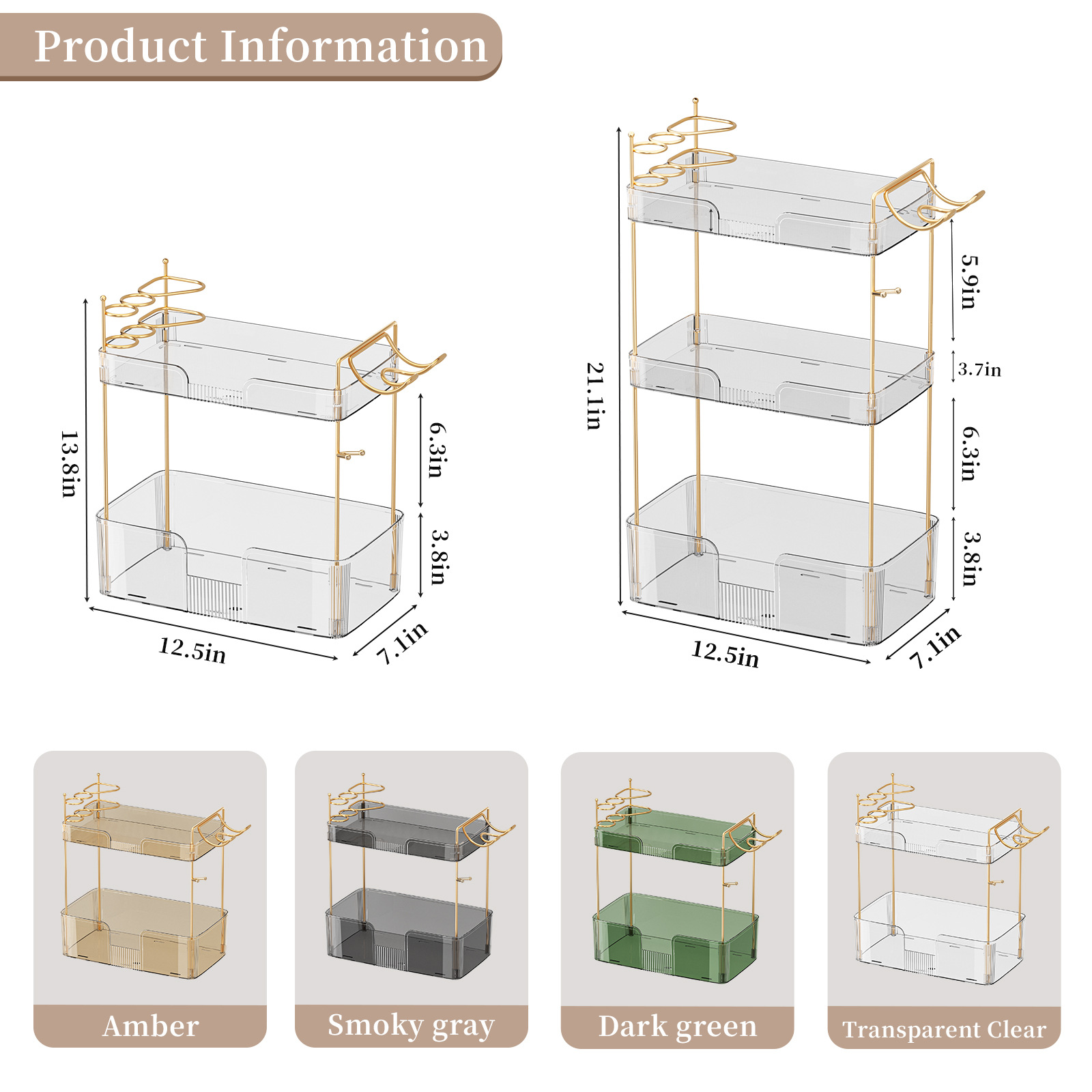 Product Information

13.8in

6.3in

3.8in

12.5in

7.1in

21.1in

5.9in

3.7in

6.3in

3.8in

12.5in

7.1in

Amber

Smoky gray

Dark green

Transparent Clear