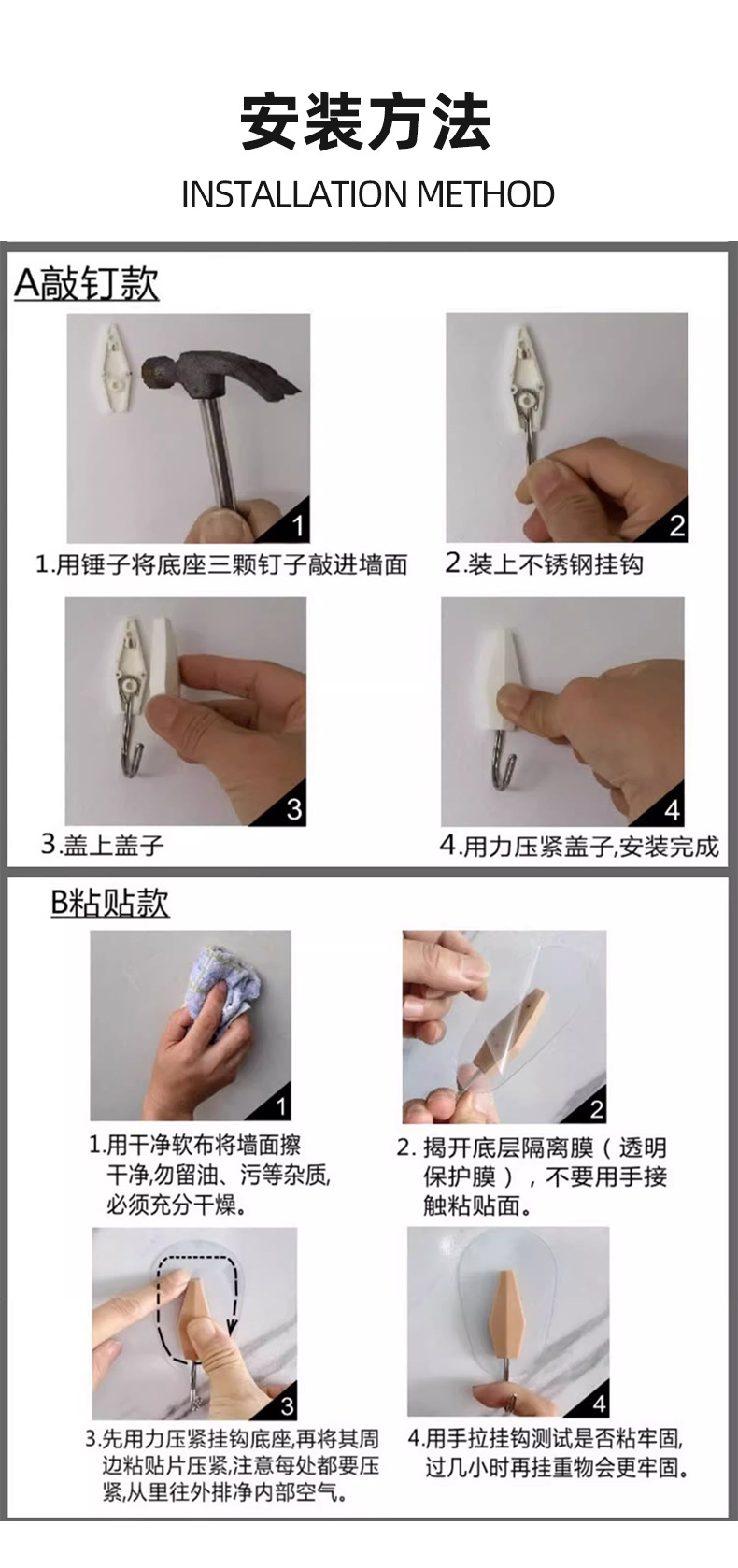 安装方法

INSTALLATION METHOD

A敲钉款

1

1.用锤子将底座三颗钉子敲进墙面

2

2.装上不锈钢挂钩

3

3.盖上盖子

4

4.用力压紧盖子,安装完成

B粘贴款

1

1.用干净软布将墙面擦干净,勿留油、污等杂质,必须充分干燥。

2

2. 揭开底层隔离膜（透明保护膜），不要用手接触粘贴面。

3

3.先用力压紧挂钩底座,再将其周边粘贴片压紧,注意每处都要压紧,从里往外排净内部空气。

4

4.用手拉挂钩测试是否粘牢固,过几小时再挂重物会更牢固。