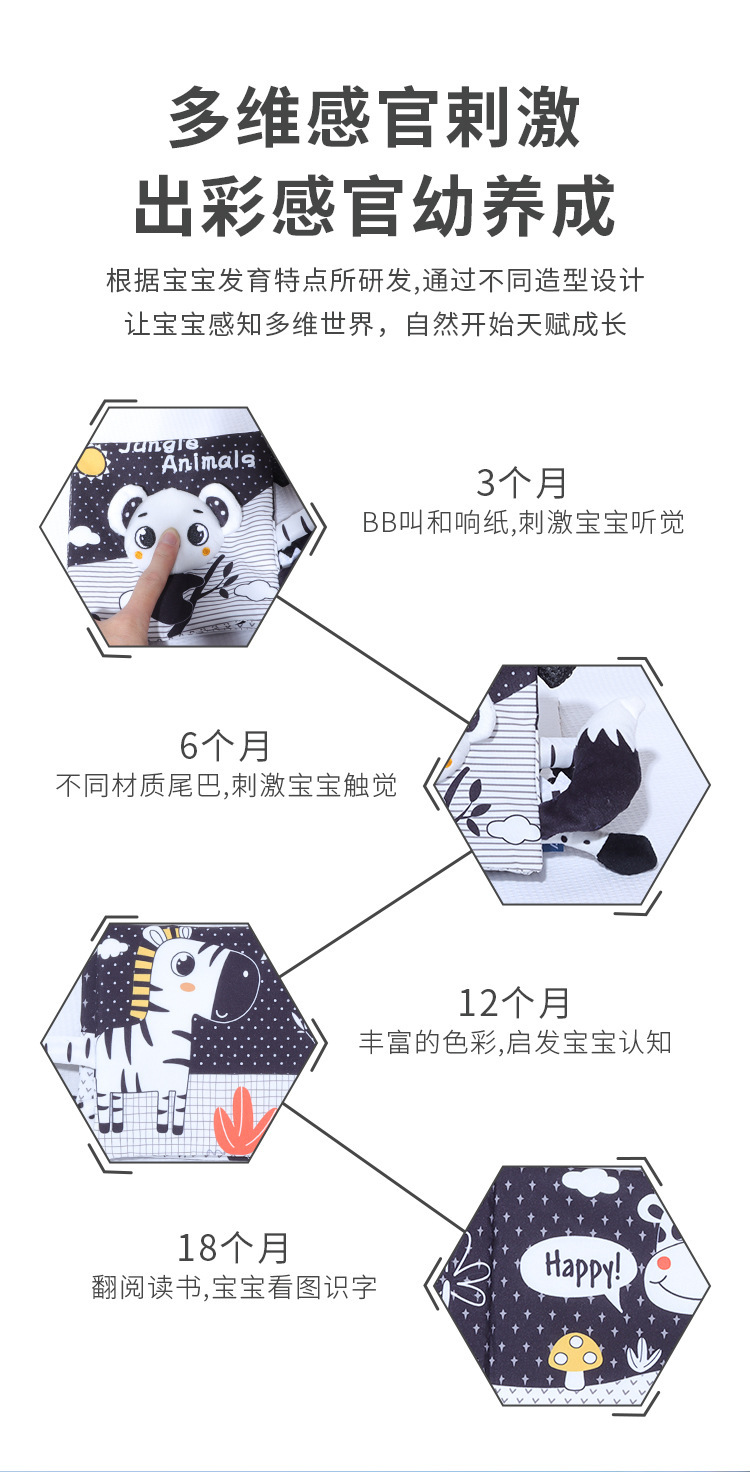 多维感官刺激
出彩感官幼养成

根据宝宝发育特点所研发,通过不同造型设计
让宝宝感知多维世界，自然开始天赋成长

Jungle Animals

3个月
BB叫和响纸,刺激宝宝听觉

6个月
不同材质尾巴,刺激宝宝触觉

12个月
丰富的色彩,启发宝宝认知

18个月
翻阅读书,宝宝看图识字

Happy!