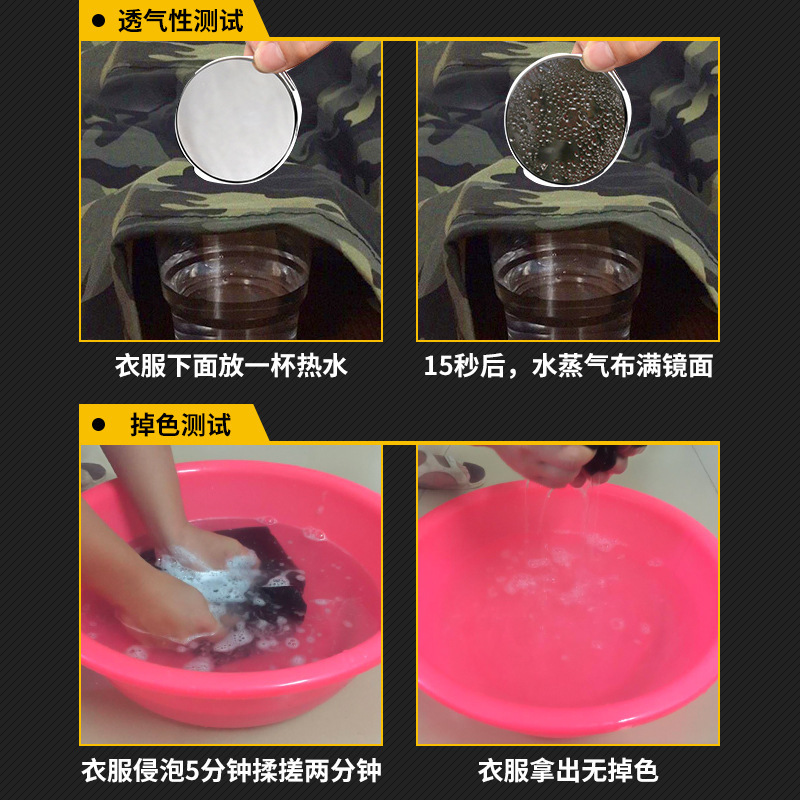 • 透气性测试

衣服下面放一杯热水

15秒后，水蒸气布满镜面

• 掉色测试

衣服侵泡5分钟揉搓两分钟

衣服拿出无掉色