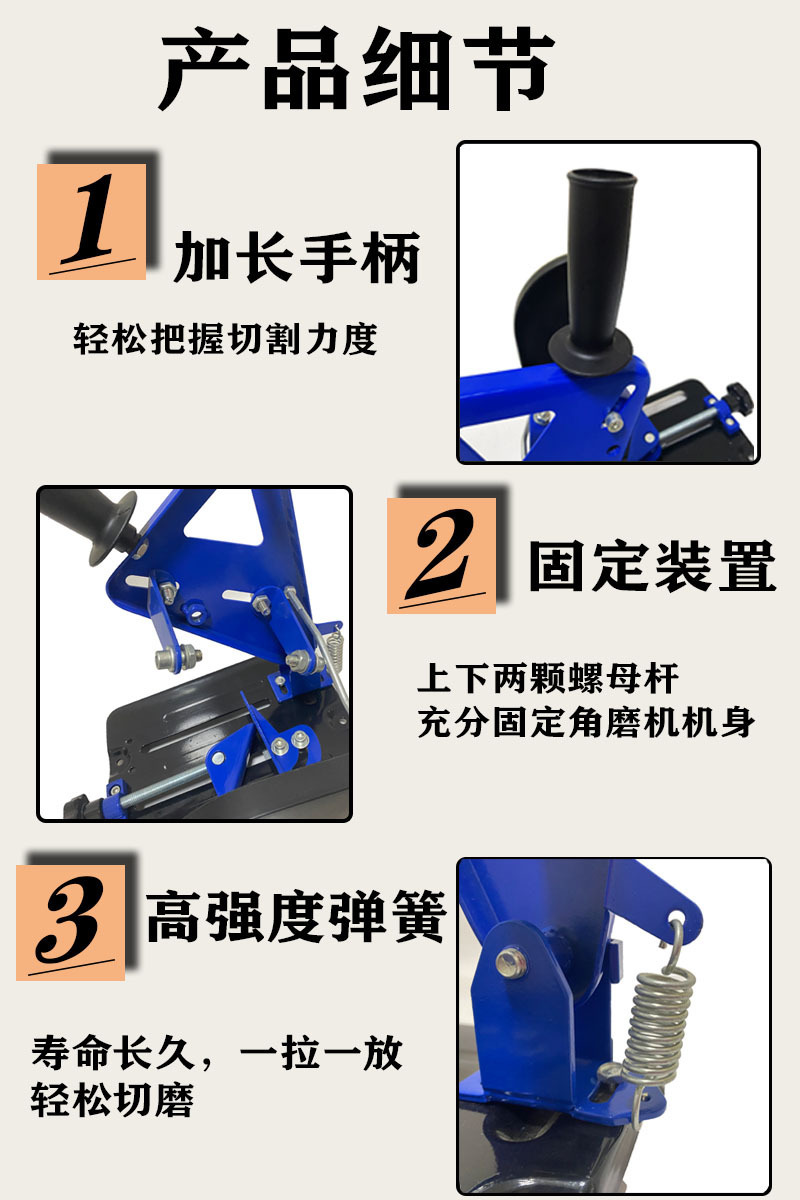 产品细节

1 加长手柄

轻松把握切割力度

2 固定装置

上下两颗螺母杆
充分固定角磨机机身

3 高强度弹簧

寿命长久，一拉一放
轻松切磨