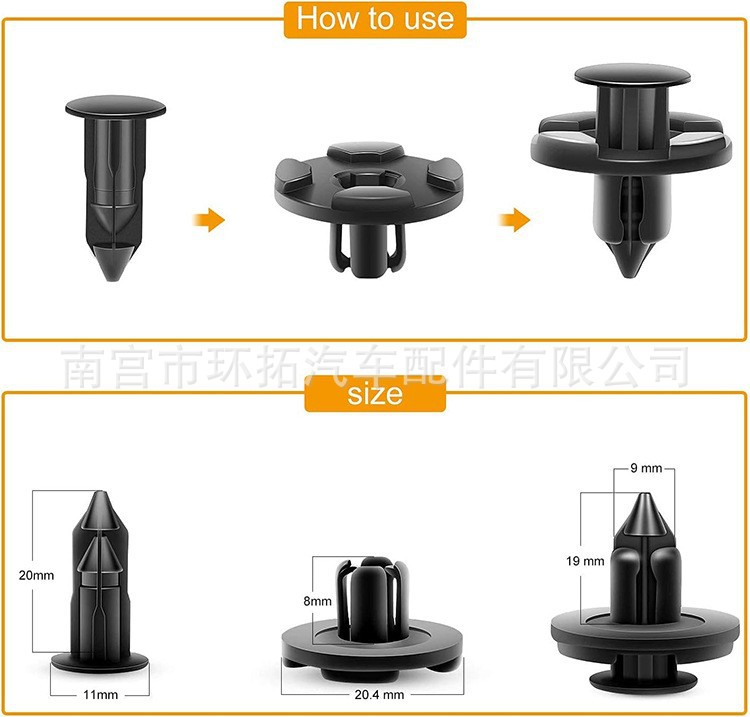 How to use

南宫市环拓汽车配件有限公司

size

20mm

11mm

8mm

20.4 mm

9 mm

19 mm