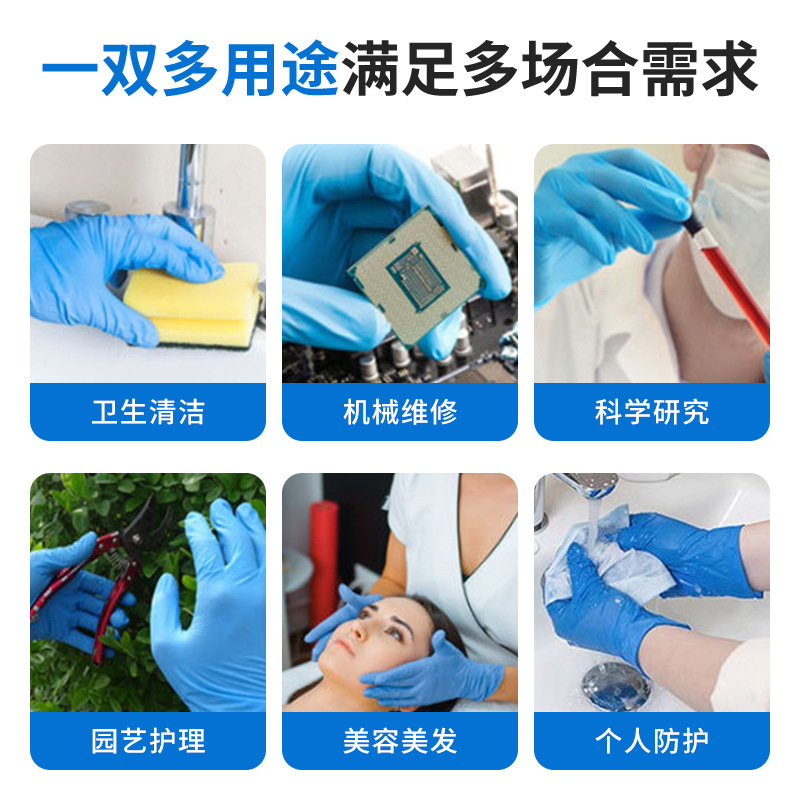 一双多用途满足多场合需求

卫生清洁

机械维修

科学研究

园艺护理

美容美发

个人防护