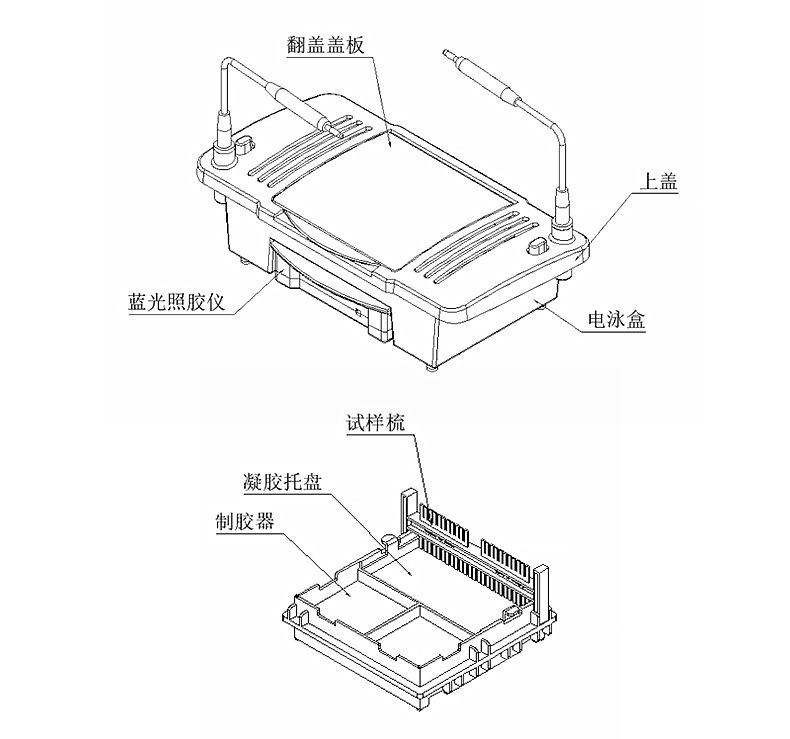 翻盖盖板

上盖

蓝光照胶仪

电泳盒

试样梳

凝胶托盘

制胶器