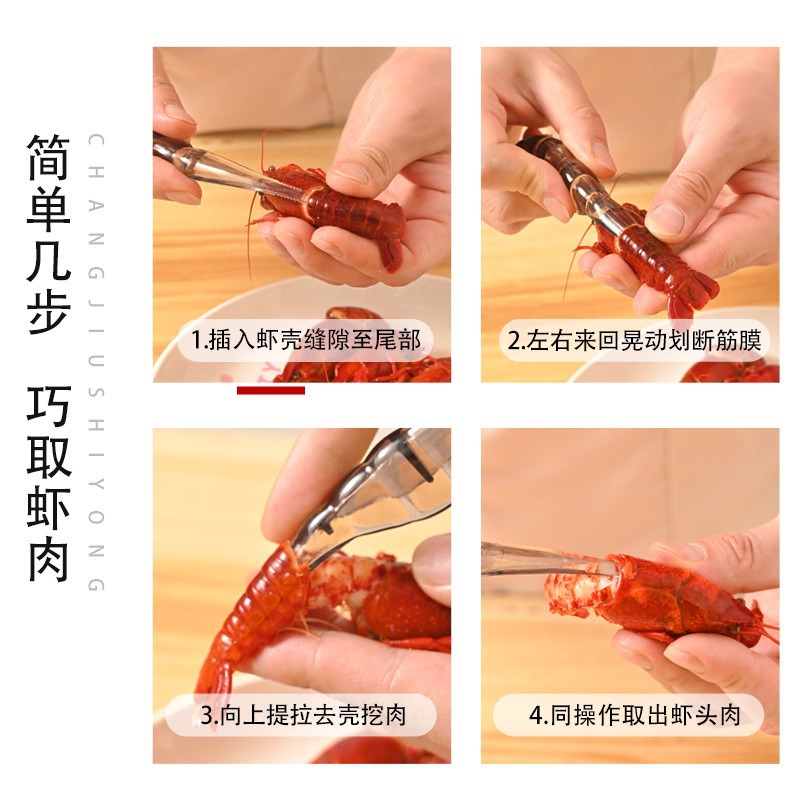 简单几步

巧取虾肉

CHANGJIUSHIYONG

1.插入虾壳缝隙至尾部

2.左右来回晃动划断筋膜

3.向上提拉去壳挖肉

4.同操作取出虾头肉