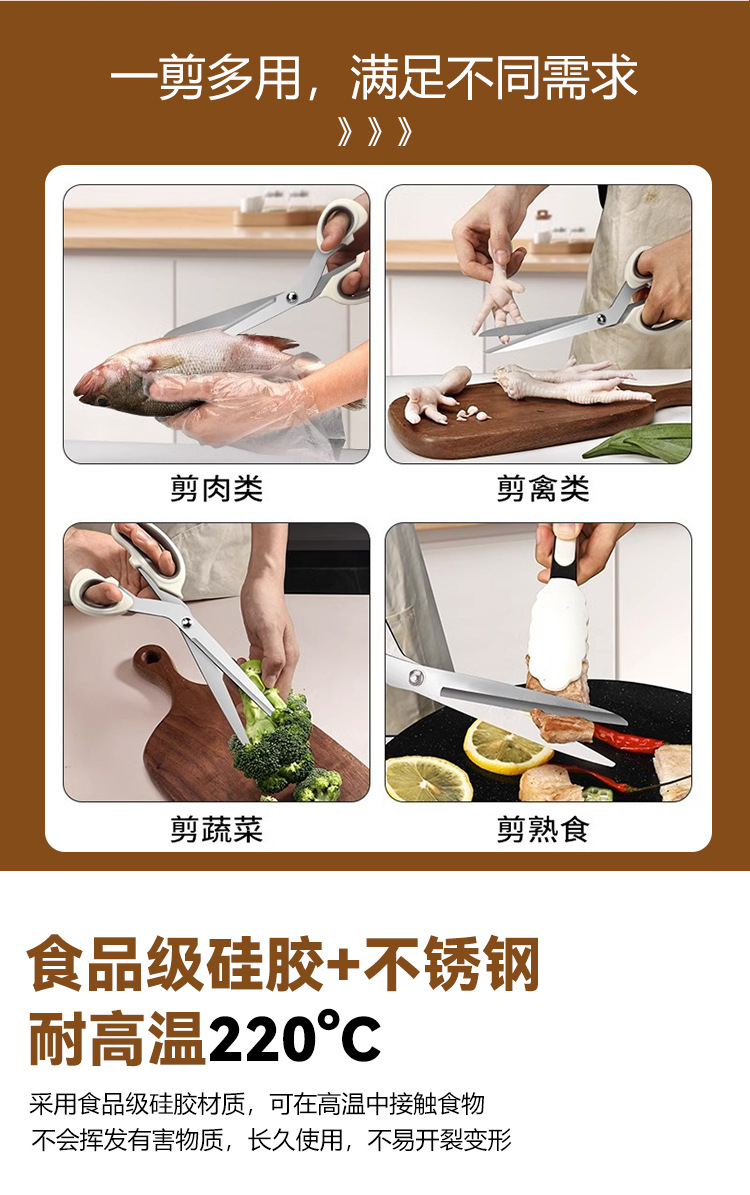 一剪多用，满足不同需求

》》》

剪肉类

剪禽类

剪蔬菜

剪熟食

食品级硅胶+不锈钢
耐高温220°C

采用食品级硅胶材质，可在高温中接触食物
不会挥发有害物质，长久使用，不易开裂变形