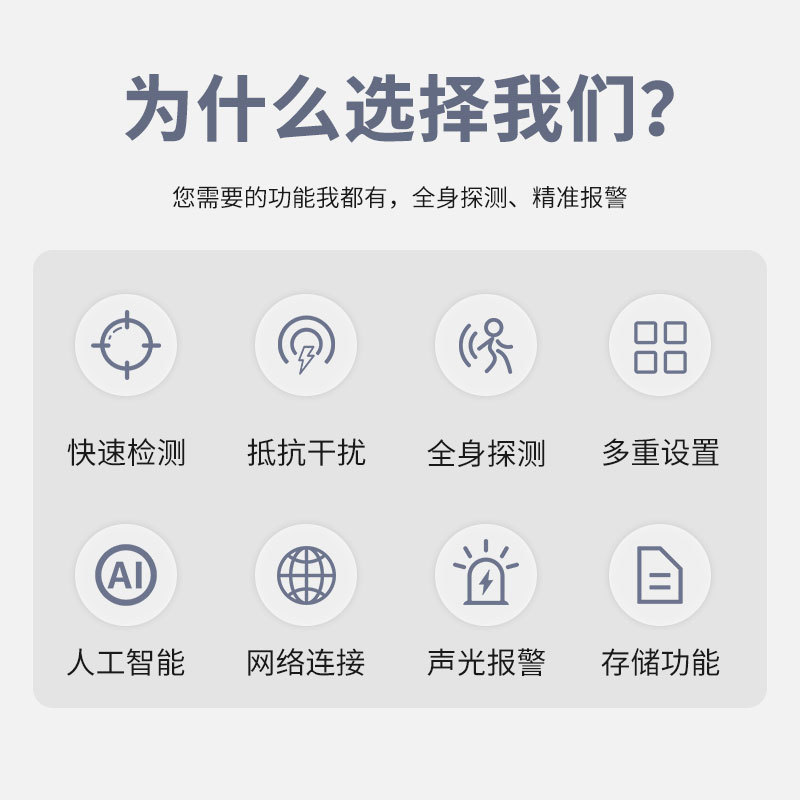 为什么选择我们?

您需要的功能我都有，全身探测、精准报警

快速检测

抵抗干扰

全身探测

多重设置

AI

人工智能

网络连接

声光报警

存储功能