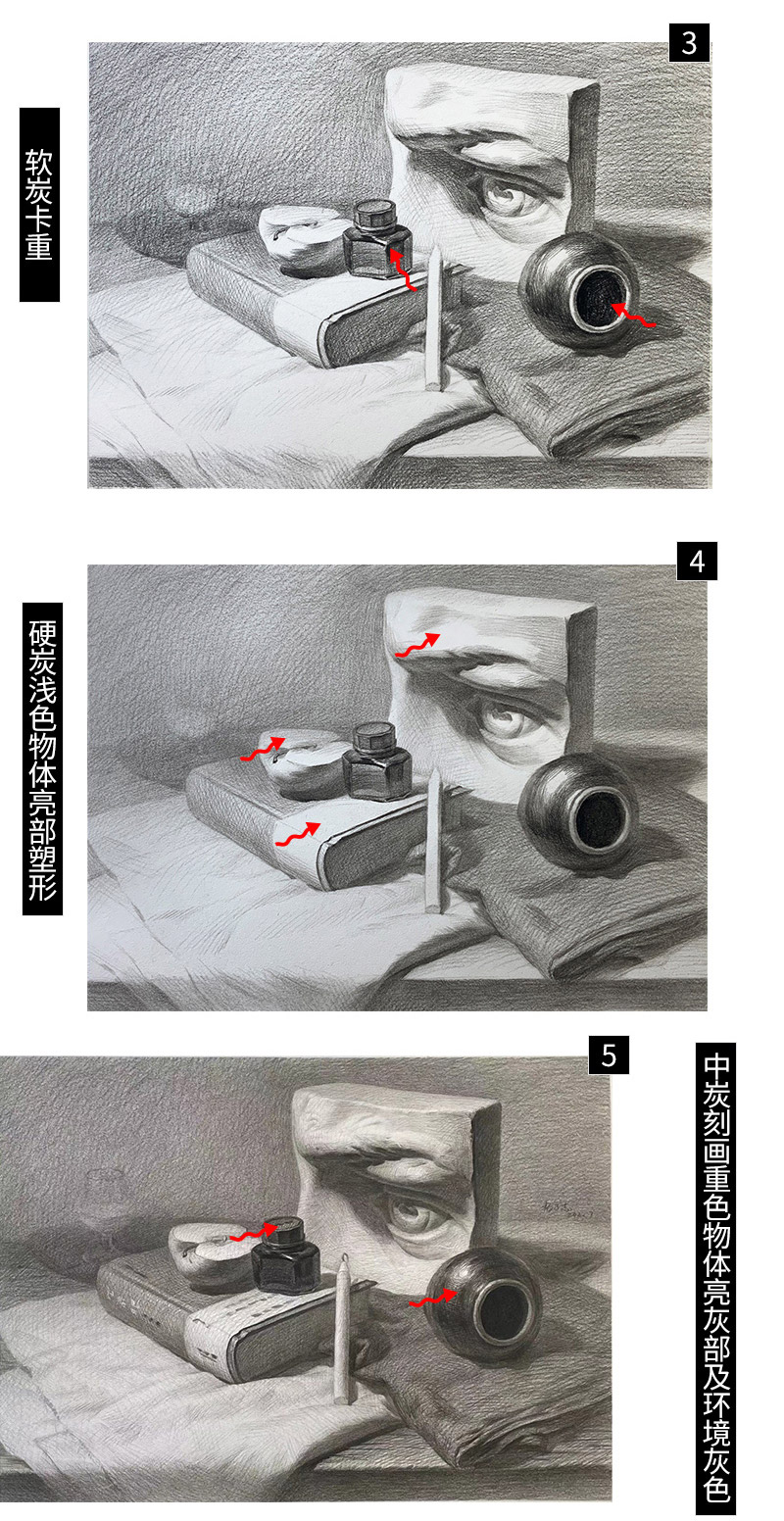 3

软炭卡重

4

硬炭浅色物体亮部塑形

5

中炭刻画重色物体亮灰部及环境灰色