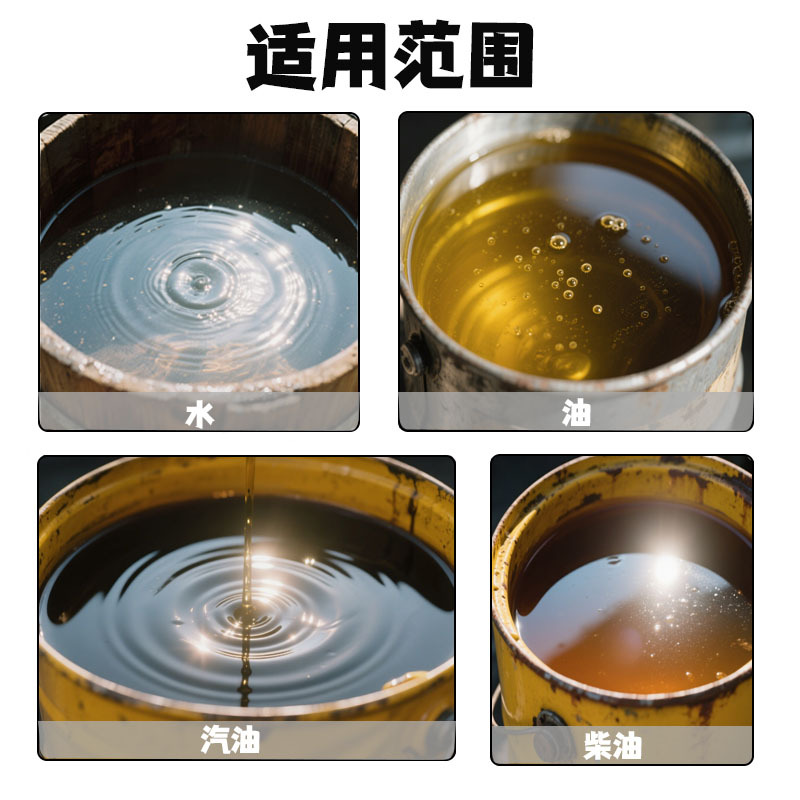 适用范围

水

油

汽油

柴油