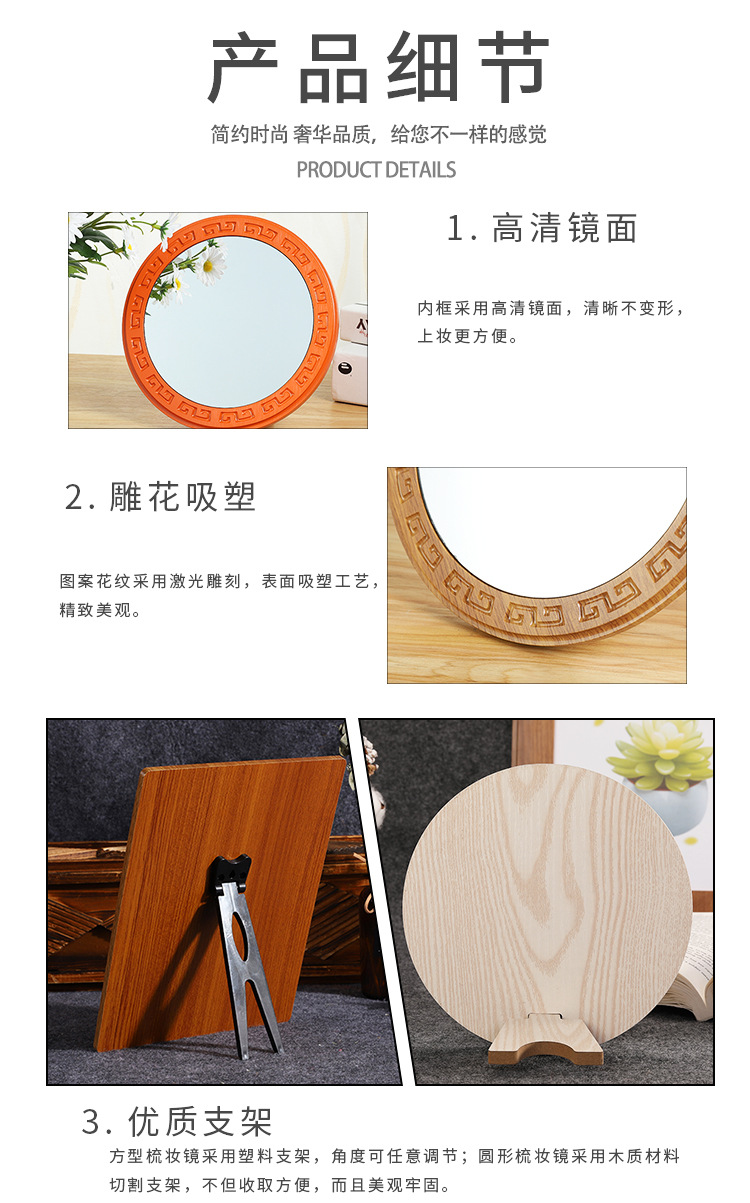 产品细节

简约时尚 奢华品质，给您不一样的感觉

PRODUCT DETAILS

1. 高清镜面

内框采用高清镜面，清晰不变形，上妆更方便。

2. 雕花吸塑

图案花纹采用激光雕刻，表面吸塑工艺，精致美观。

3. 优质支架

方型梳妆镜采用塑料支架，角度可任意调节；圆形梳妆镜采用木质材料切割支架，不但收取方便，而且美观牢固。