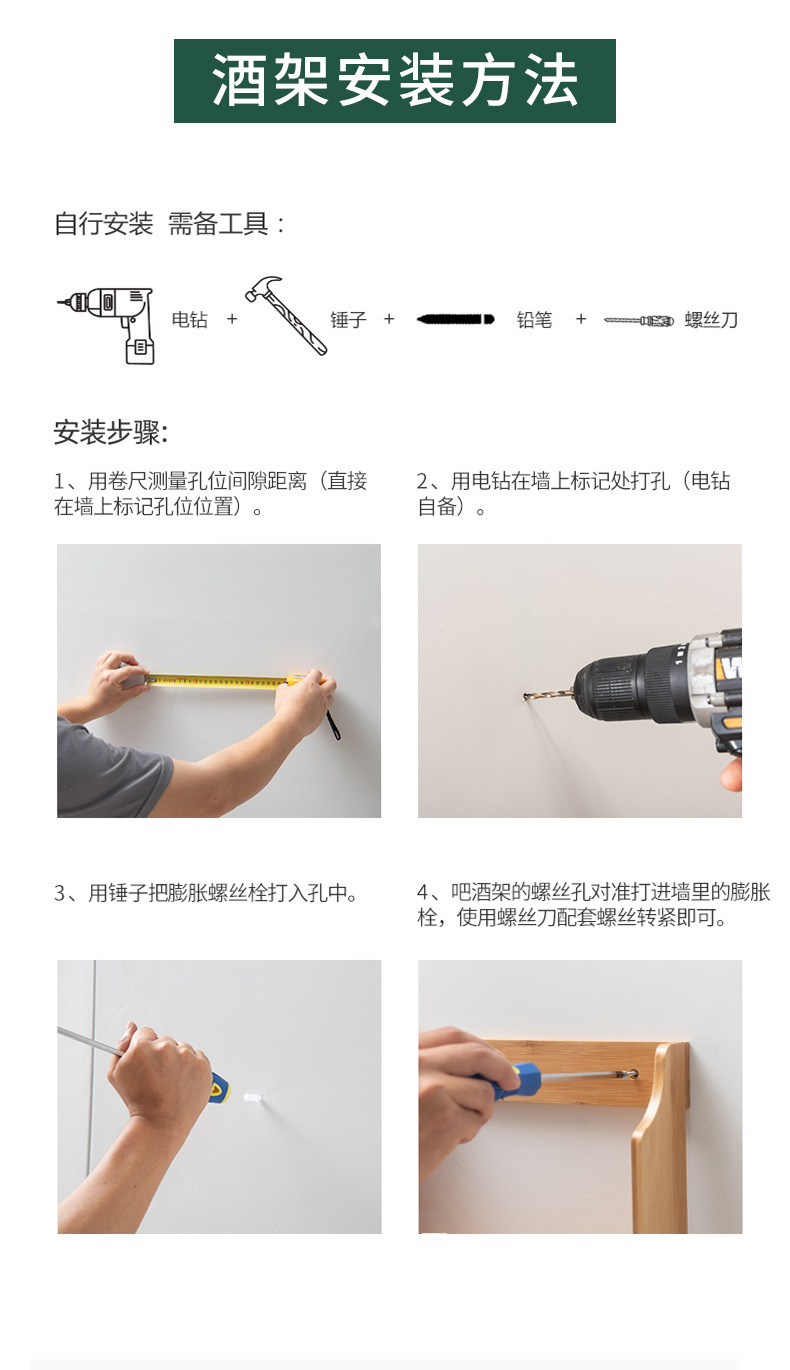 酒架安装方法

自行安装 需备工具：

电钻 + 锤子 + 铅笔 + 螺丝刀

安装步骤:

1、用卷尺测量孔位间隙距离（直接在墙上标记孔位位置）。

2、用电钻在墙上标记处打孔（电钻自备）。

3、用锤子把膨胀螺丝栓打入孔中。

4、吧酒架的螺丝孔对准打进墙里的膨胀栓，使用螺丝刀配套螺丝转紧即可。