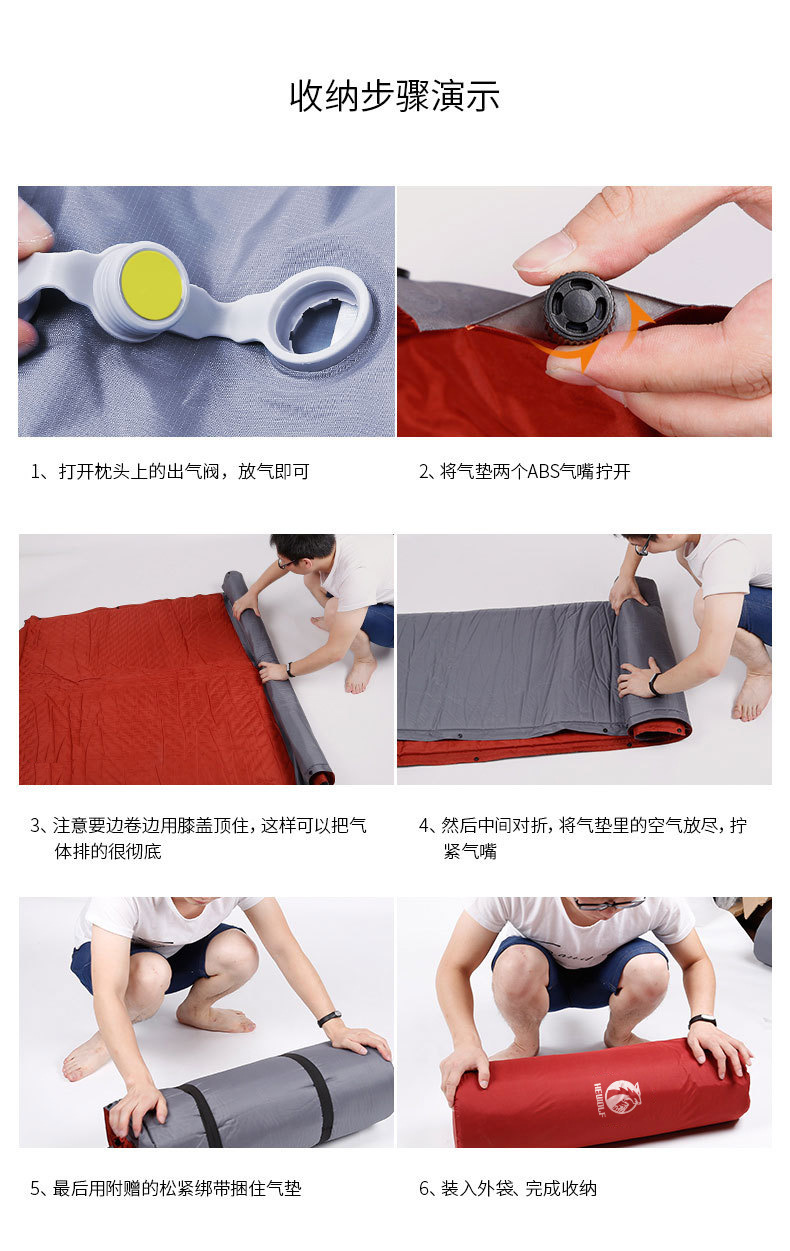 收纳步骤演示

1、打开枕头上的出气阀，放气即可

2、将气垫两个ABS气嘴拧开

3、注意要边卷边用膝盖顶住，这样可以把气体排的很彻底

4、然后中间对折，将气垫里的空气放尽，拧紧气嘴

5、最后用附赠的松紧绑带捆住气垫

6、装入外袋、完成收纳

HEWOLF