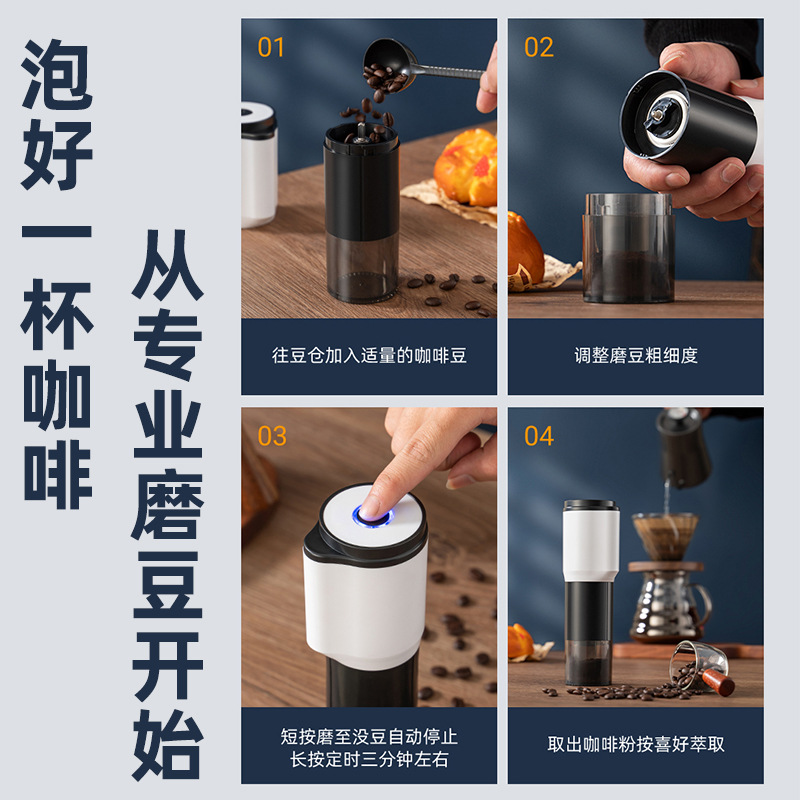 泡好一杯咖啡

从专业磨豆开始

01
往豆仓加入适量的咖啡豆

02
调整磨豆粗细度

03
短按磨至没豆自动停止
长按定时三分钟左右

04
取出咖啡粉按喜好萃取