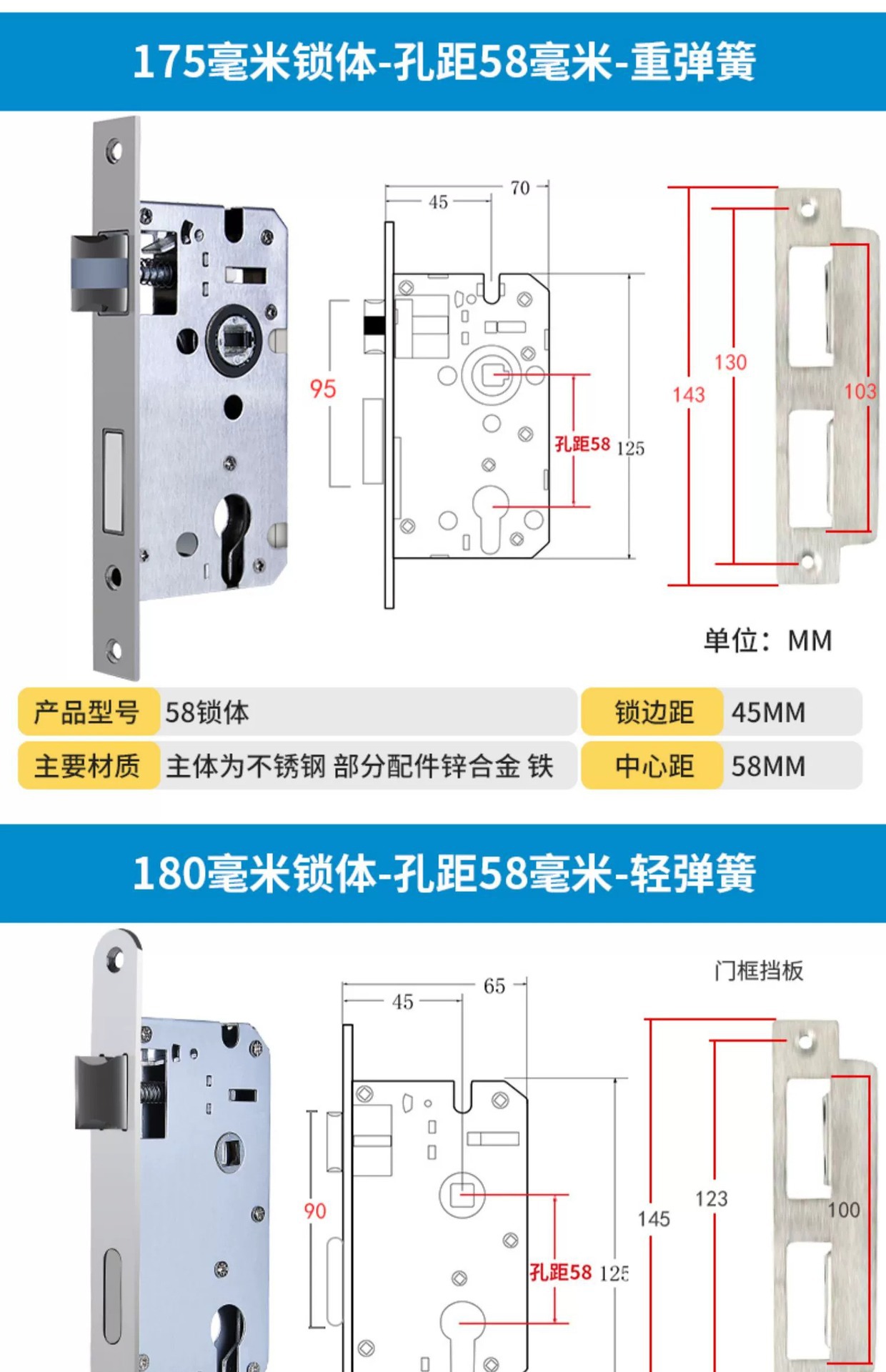 175毫米锁体-孔距58毫米-重弹簧

45
70
95
孔距58
125
143
130
103

单位：MM

| 产品型号 | 58锁体 | 锁边距 | 45MM |
|---|---|---|---|
| 主要材质 | 主体为不锈钢 部分配件锌合金 铁 | 中心距 | 58MM |

180毫米锁体-孔距58毫米-轻弹簧

门框挡板
45
65
90
孔距58
125
145
123
100