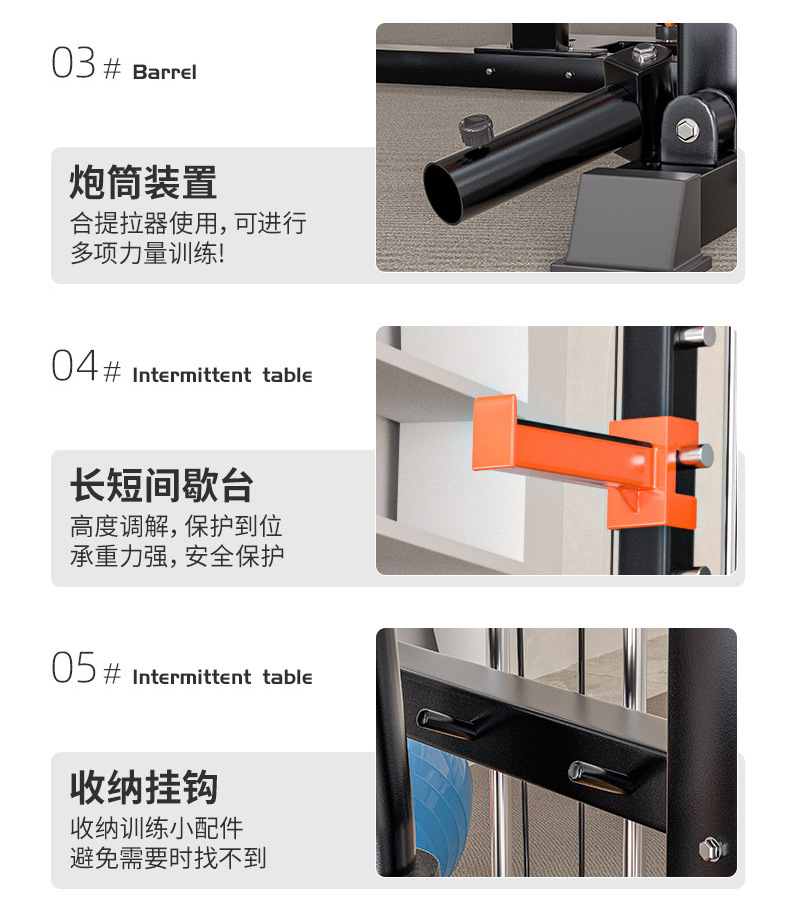 03# Barrel

炮筒装置

合提拉器使用，可进行多项力量训练！

04# Intermittent table

长短间歇台

高度调解，保护到位
承重力强，安全保护

05# Intermittent table

收纳挂钩

收纳训练小配件
避免需要时找不到