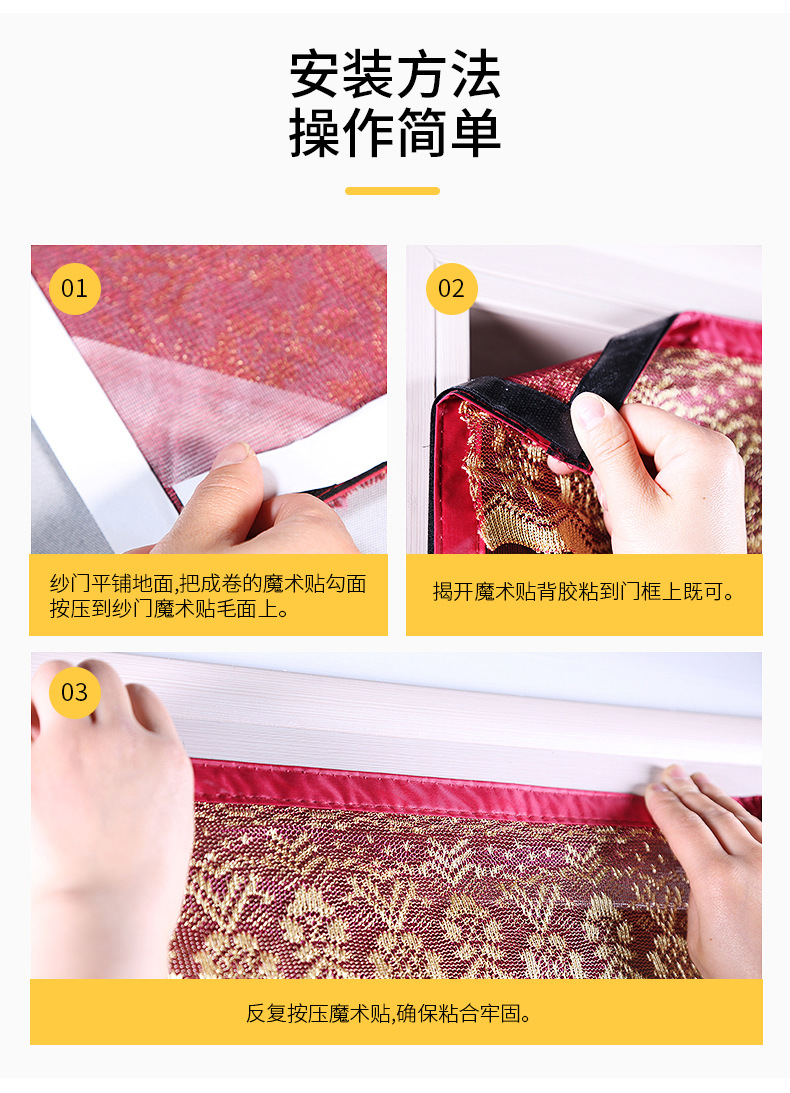 安装方法
操作简单

01

纱门平铺地面,把成卷的魔术贴勾面按压到纱门魔术贴毛面上。

02

揭开魔术贴背胶粘到门框上既可。

03

反复按压魔术贴,确保粘合牢固。