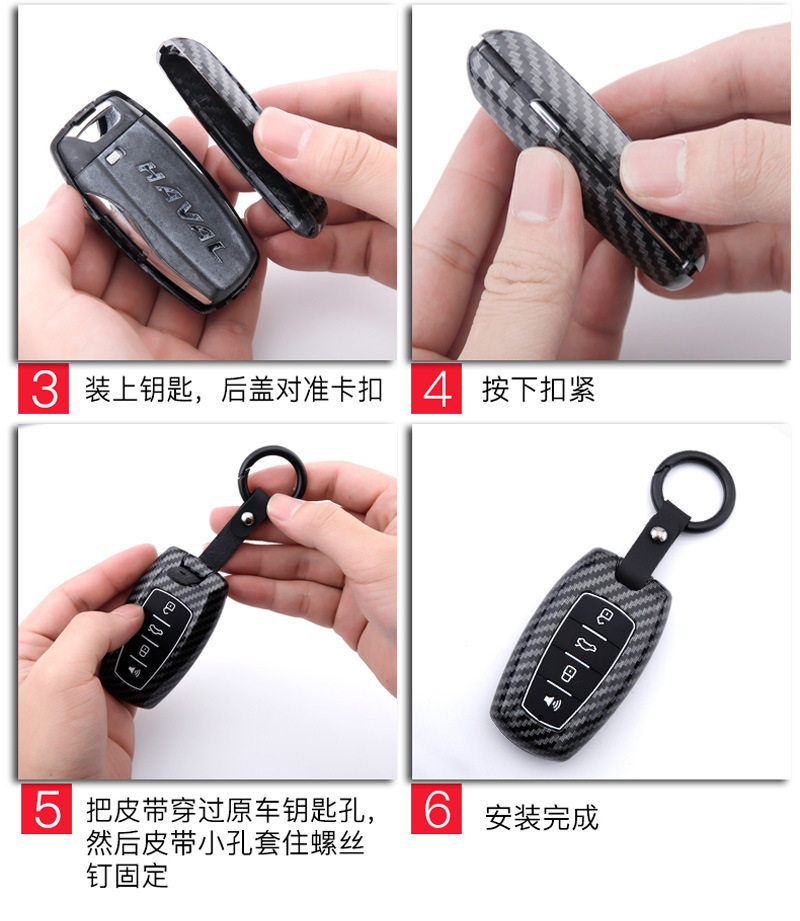 HAVAL

3 装上钥匙，后盖对准卡扣

4 按下扣紧

5 把皮带穿过原车钥匙孔，然后皮带小孔套住螺丝钉固定

6 安装完成