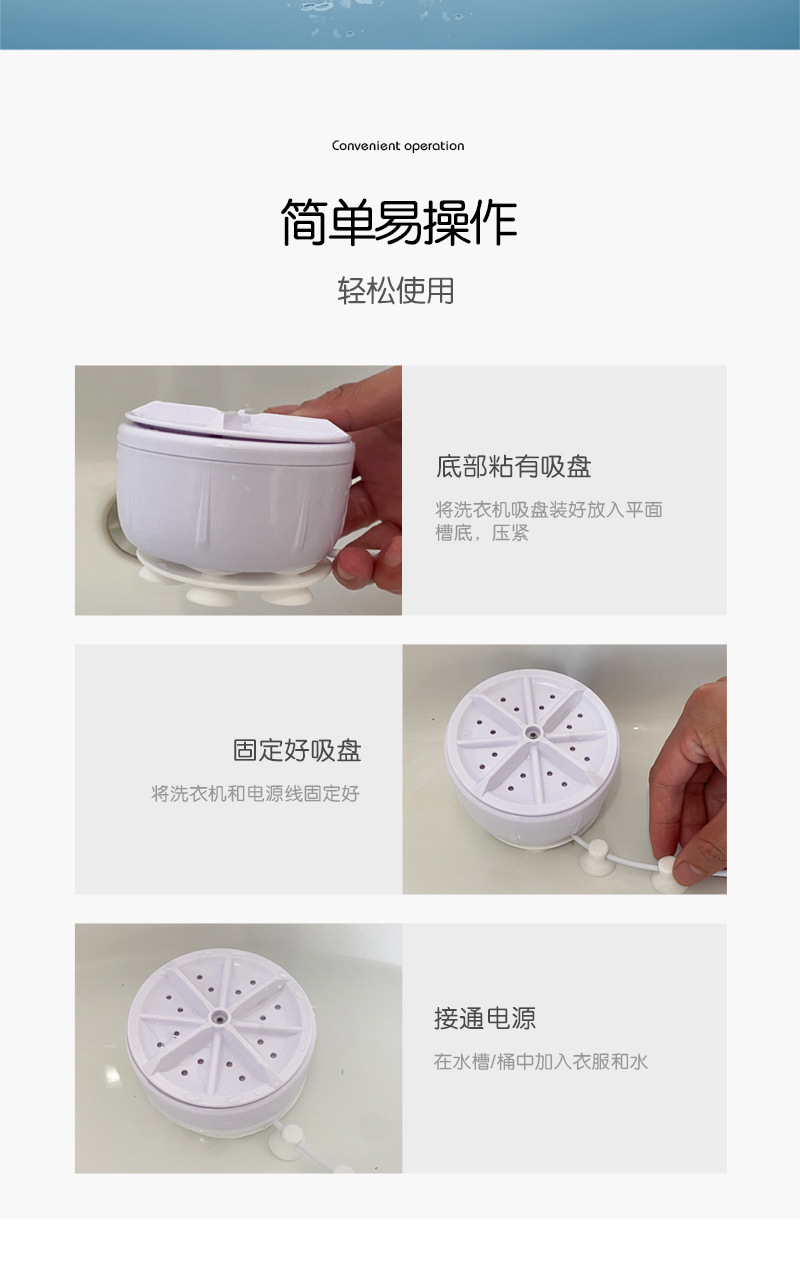 Convenient operation

简单易操作

轻松使用

底部粘有吸盘

将洗衣机吸盘装好放入平面槽底，压紧

固定好吸盘

将洗衣机和电源线固定好

接通电源

在水槽/桶中加入衣服和水