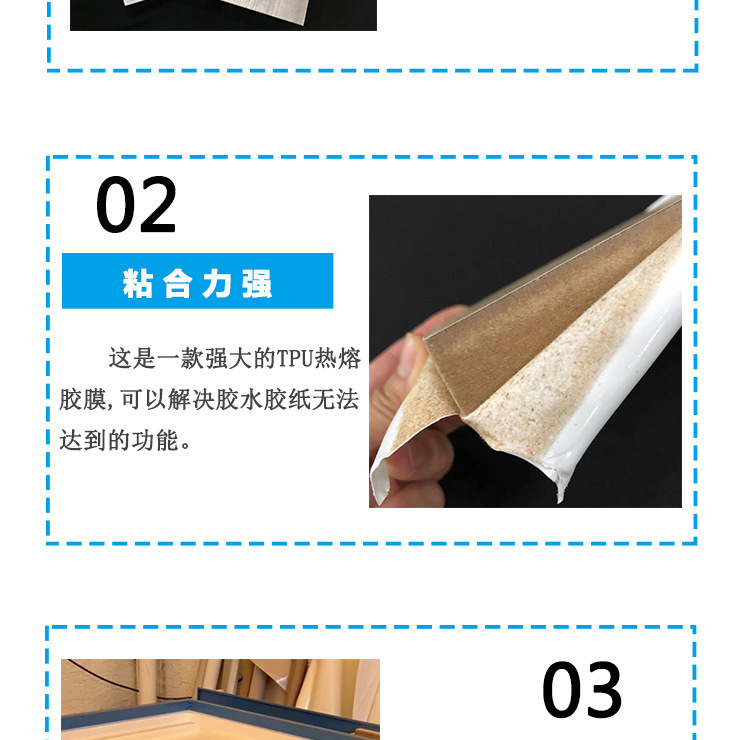 02

粘合力强

这是一款强大的TPU热熔胶膜,可以解决胶水胶纸无法达到的功能。

03