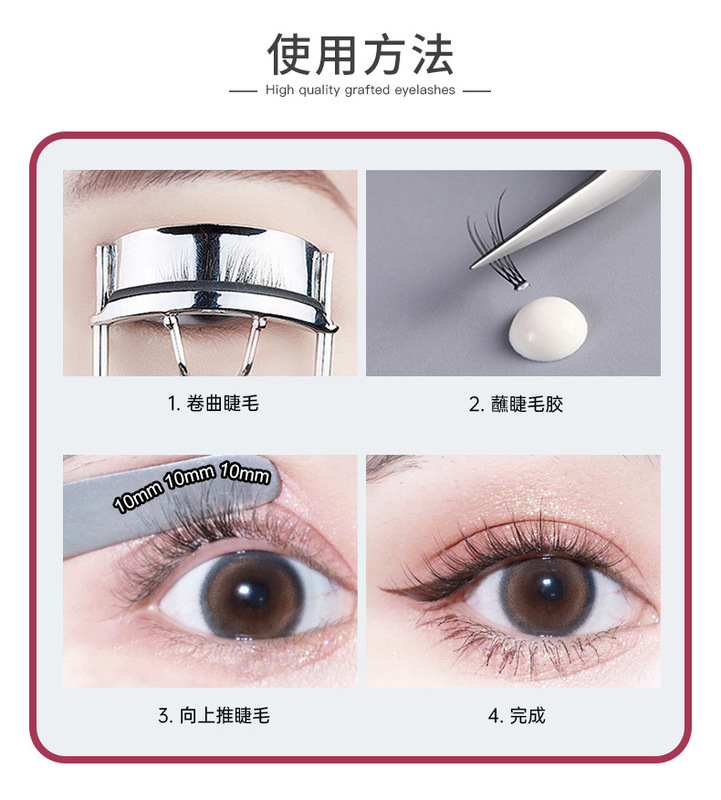 使用方法

High quality grafted eyelashes

1. 卷曲睫毛

2. 蘸睫毛胶

10mm 10mm 10mm

3. 向上推睫毛

4. 完成