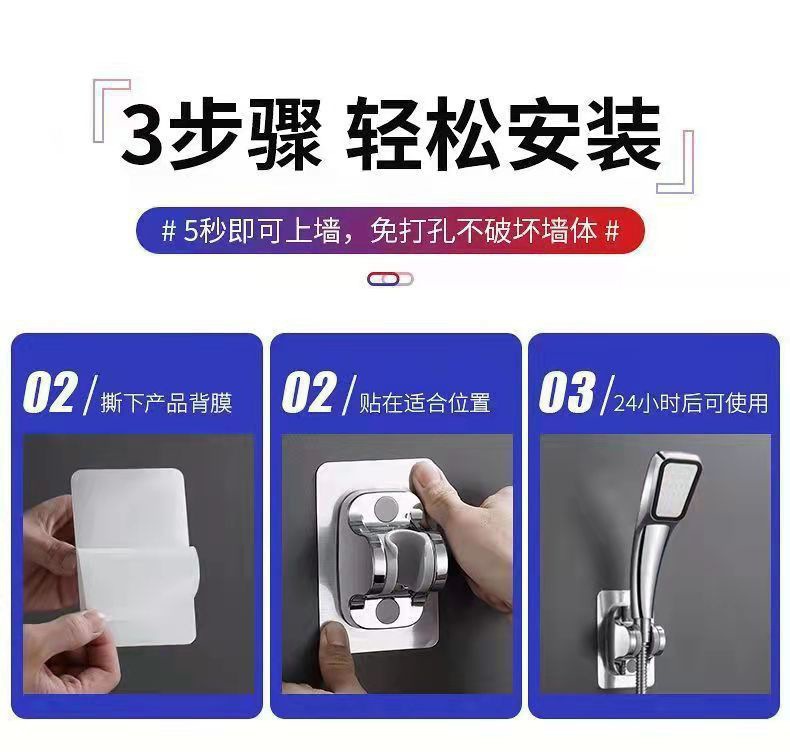 『3步骤 轻松安装』

# 5秒即可上墙，免打孔不破坏墙体 #

02 / 撕下产品背膜

02 / 贴在适合位置

03 / 24小时后可使用