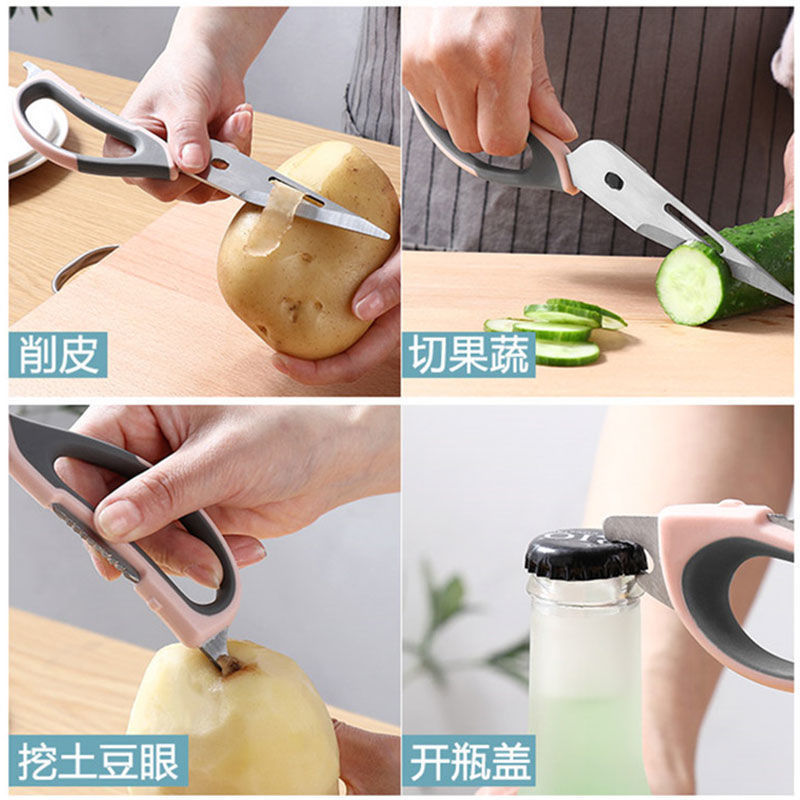 削皮

切果蔬

挖土豆眼

开瓶盖