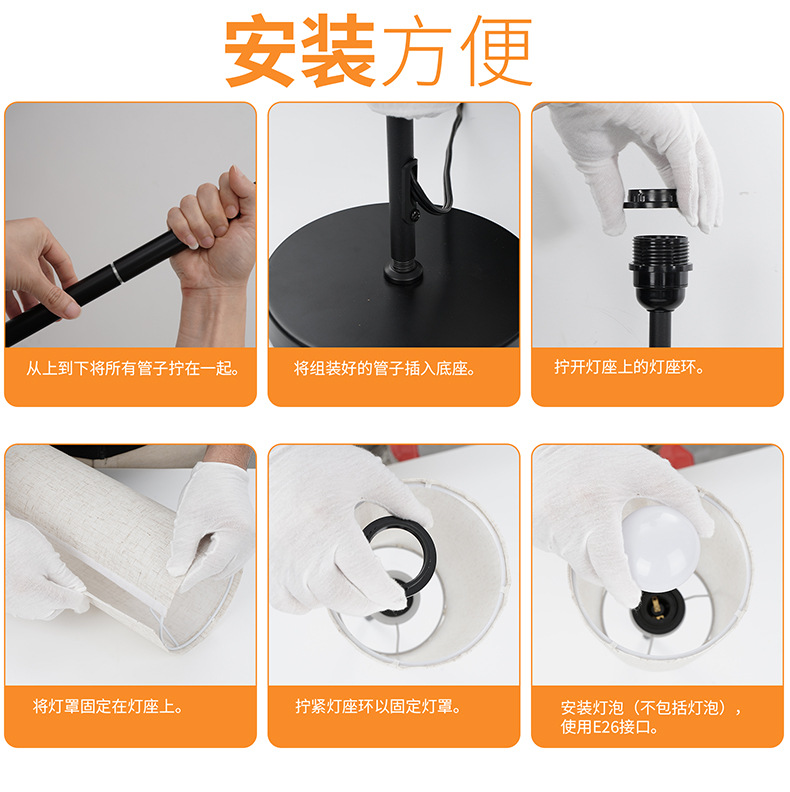 安装方便

从上到下将所有管子拧在一起。

将组装好的管子插入底座。

拧开灯座上的灯座环。

将灯罩固定在灯座上。

拧紧灯座环以固定灯罩。

安装灯泡（不包括灯泡），使用E26接口。