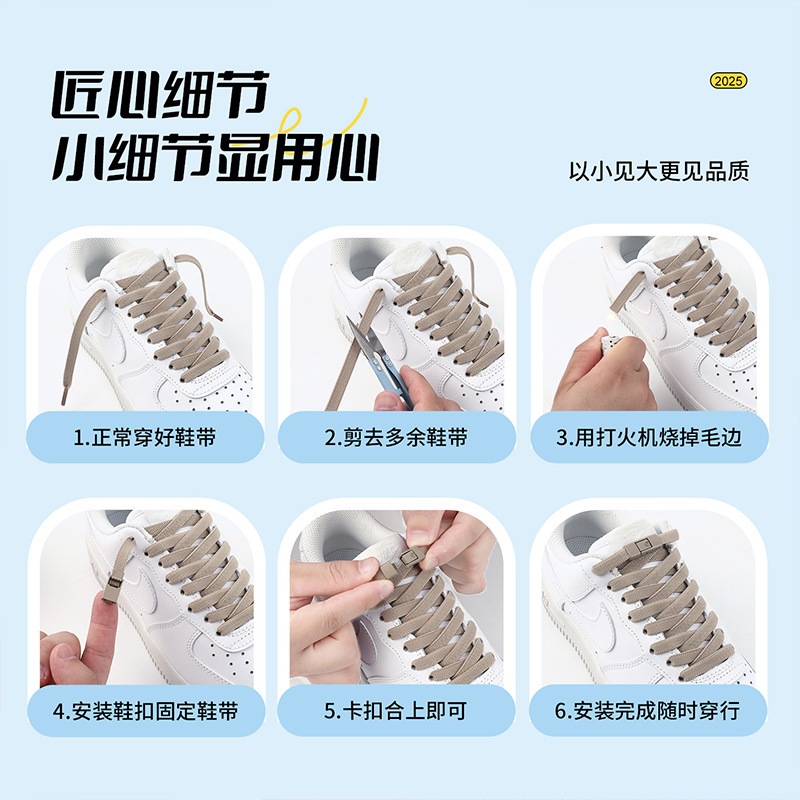 匠心细节
小细节显用心

2025

以小见大更见品质

1.正常穿好鞋带

2.剪去多余鞋带

3.用打火机烧掉毛边

4.安装鞋扣固定鞋带

5.卡扣合上即可

6.安装完成随时穿行