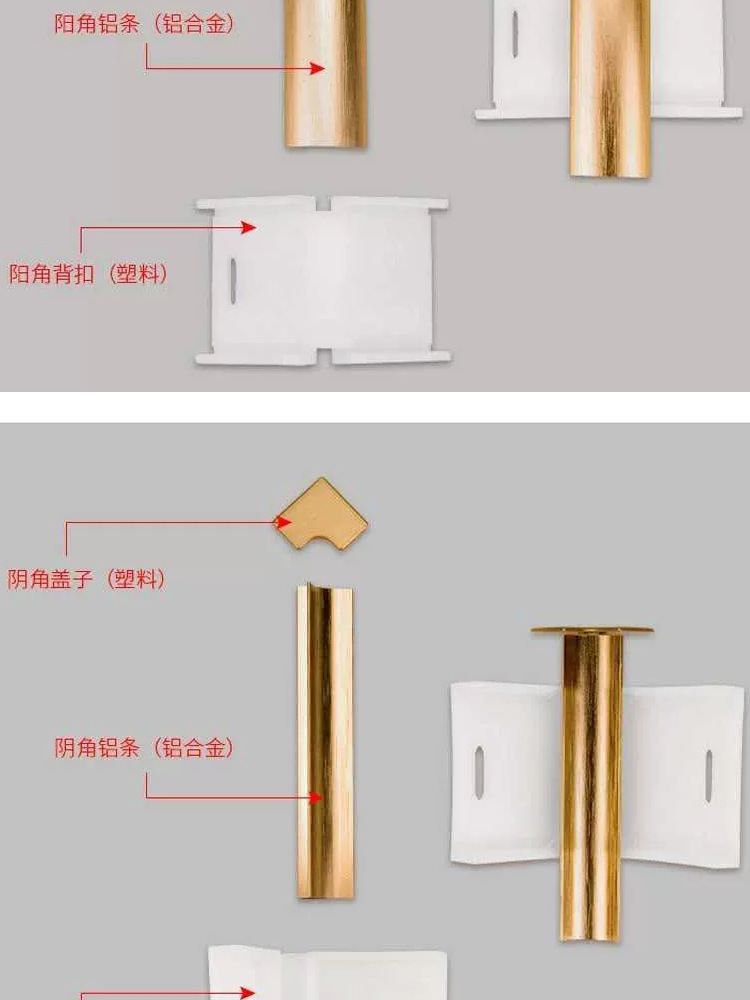 阳角铝条（铝合金）

阳角背扣（塑料）

阴角盖子（塑料）

阴角铝条（铝合金）