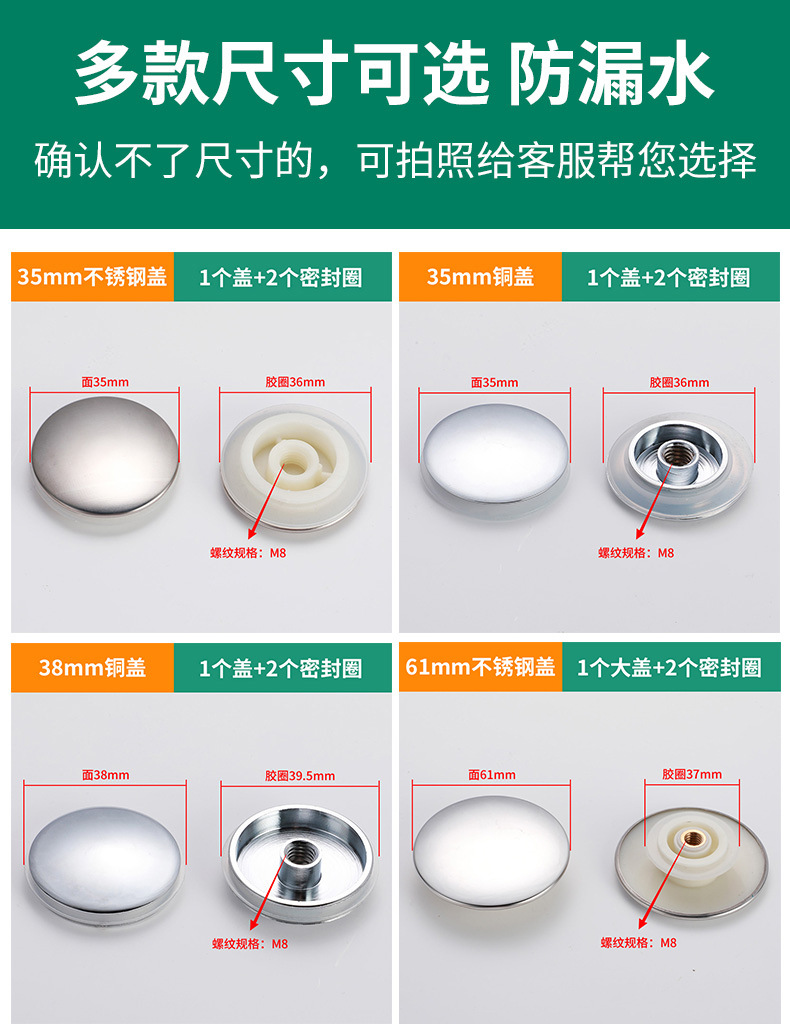 多款尺寸可选 防漏水

确认不了尺寸的，可拍照给客服帮您选择

35mm不锈钢盖 1个盖+2个密封圈

面35mm

胶圈36mm

螺纹规格：M8

35mm铜盖 1个盖+2个密封圈

面35mm

胶圈36mm

螺纹规格：M8

38mm铜盖 1个盖+2个密封圈

面38mm

胶圈39.5mm

螺纹规格：M8

61mm不锈钢盖 1个大盖+2个密封圈

面61mm

胶圈37mm

螺纹规格：M8