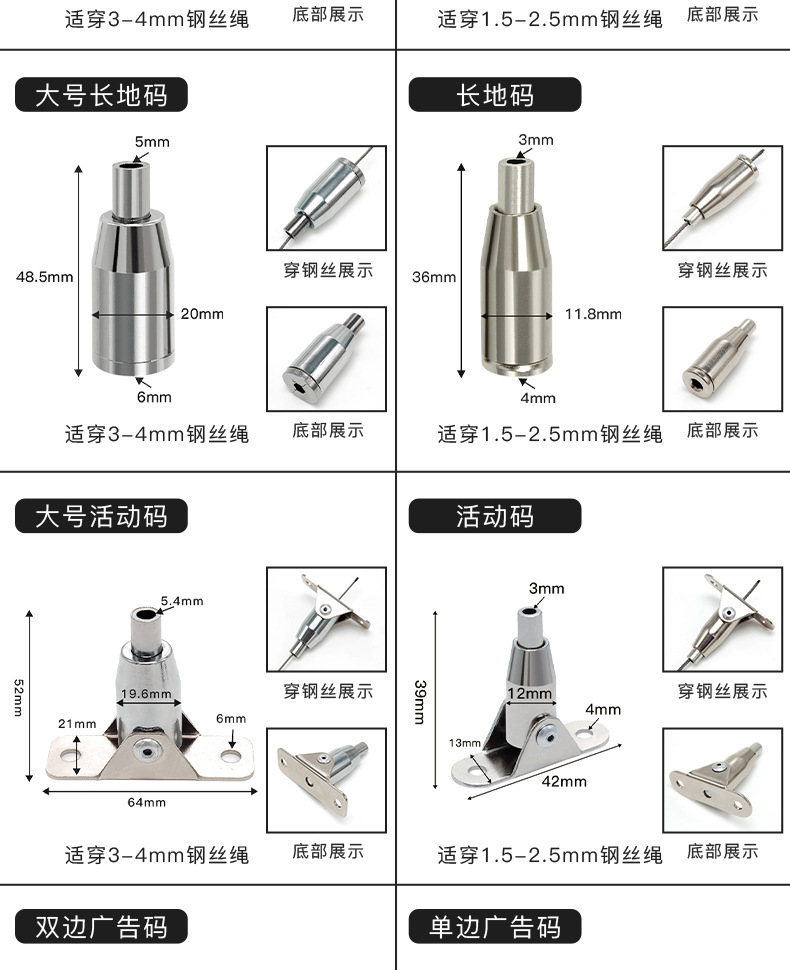 适穿3-4mm钢丝绳 底部展示

适穿1.5-2.5mm钢丝绳 底部展示

大号长地码

5mm
48.5mm
20mm
6mm
穿钢丝展示
底部展示
适穿3-4mm钢丝绳

长地码

3mm
36mm
11.8mm
4mm
穿钢丝展示
底部展示
适穿1.5-2.5mm钢丝绳

大号活动码

5.4mm
52mm
19.6mm
21mm
6mm
64mm
穿钢丝展示
底部展示
适穿3-4mm钢丝绳

活动码

3mm
39mm
12mm
4mm
13mm
42mm
穿钢丝展示
底部展示
适穿1.5-2.5mm钢丝绳

双边广告码

单边广告码