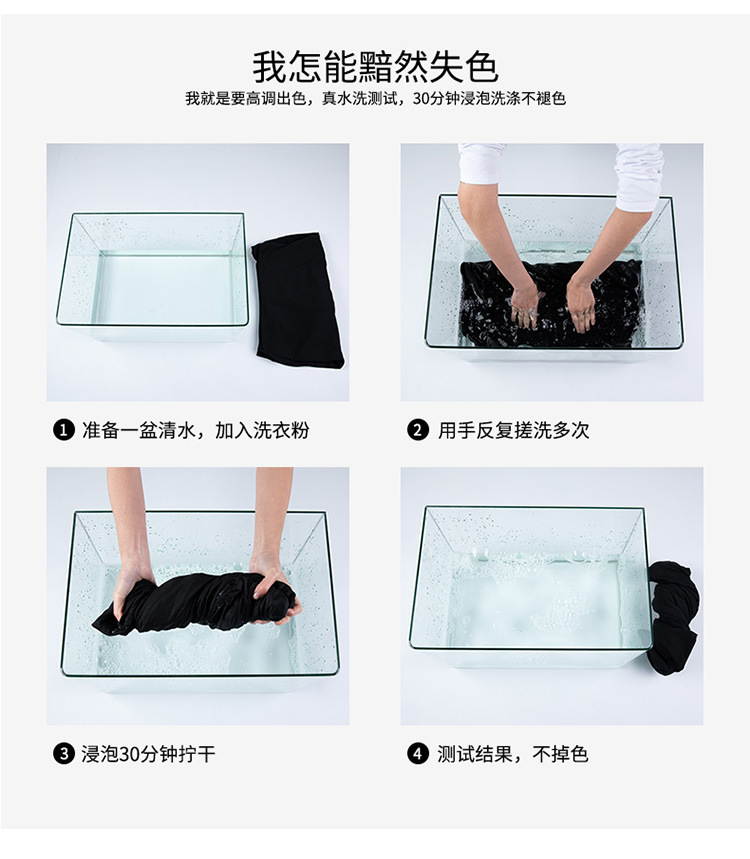 我怎能黯然失色

我就是要高调出色，真水洗测试，30分钟浸泡洗涤不褪色

❶ 准备一盆清水，加入洗衣粉

❷ 用手反复搓洗多次

❸ 浸泡30分钟拧干

❹ 测试结果，不掉色