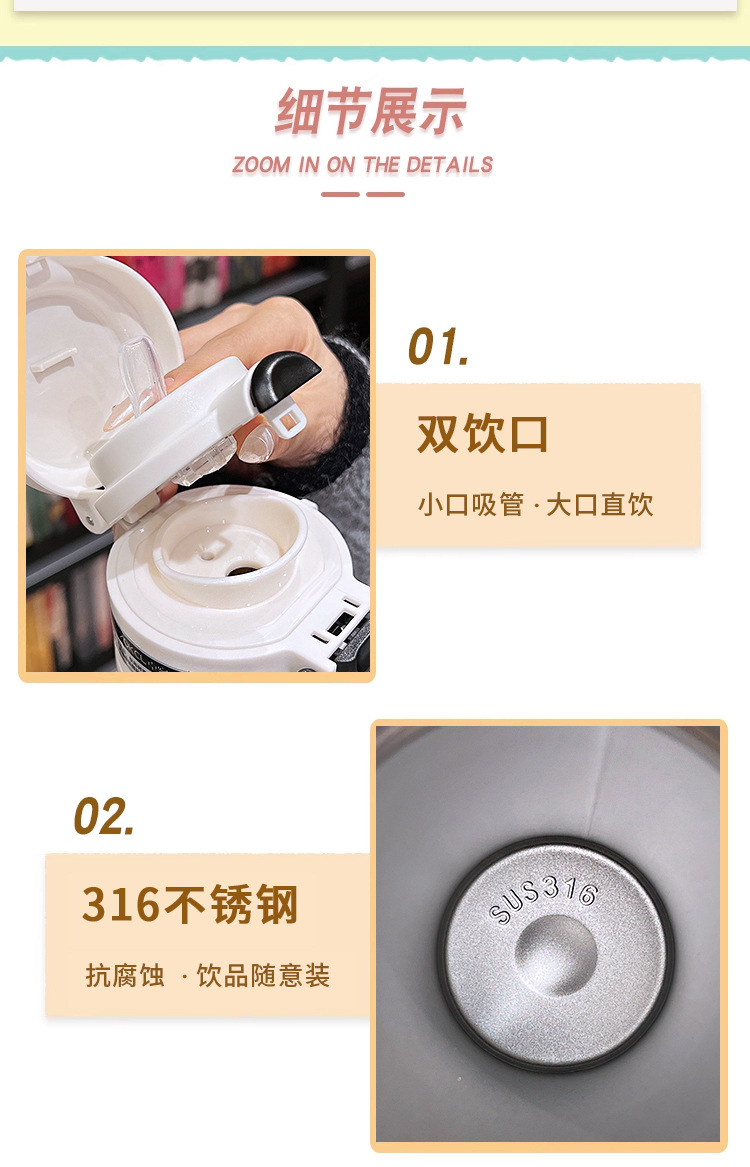 细节展示
ZOOM IN ON THE DETAILS

01.
双饮口
小口吸管 · 大口直饮

02.
316不锈钢
抗腐蚀 · 饮品随意装

SUS316