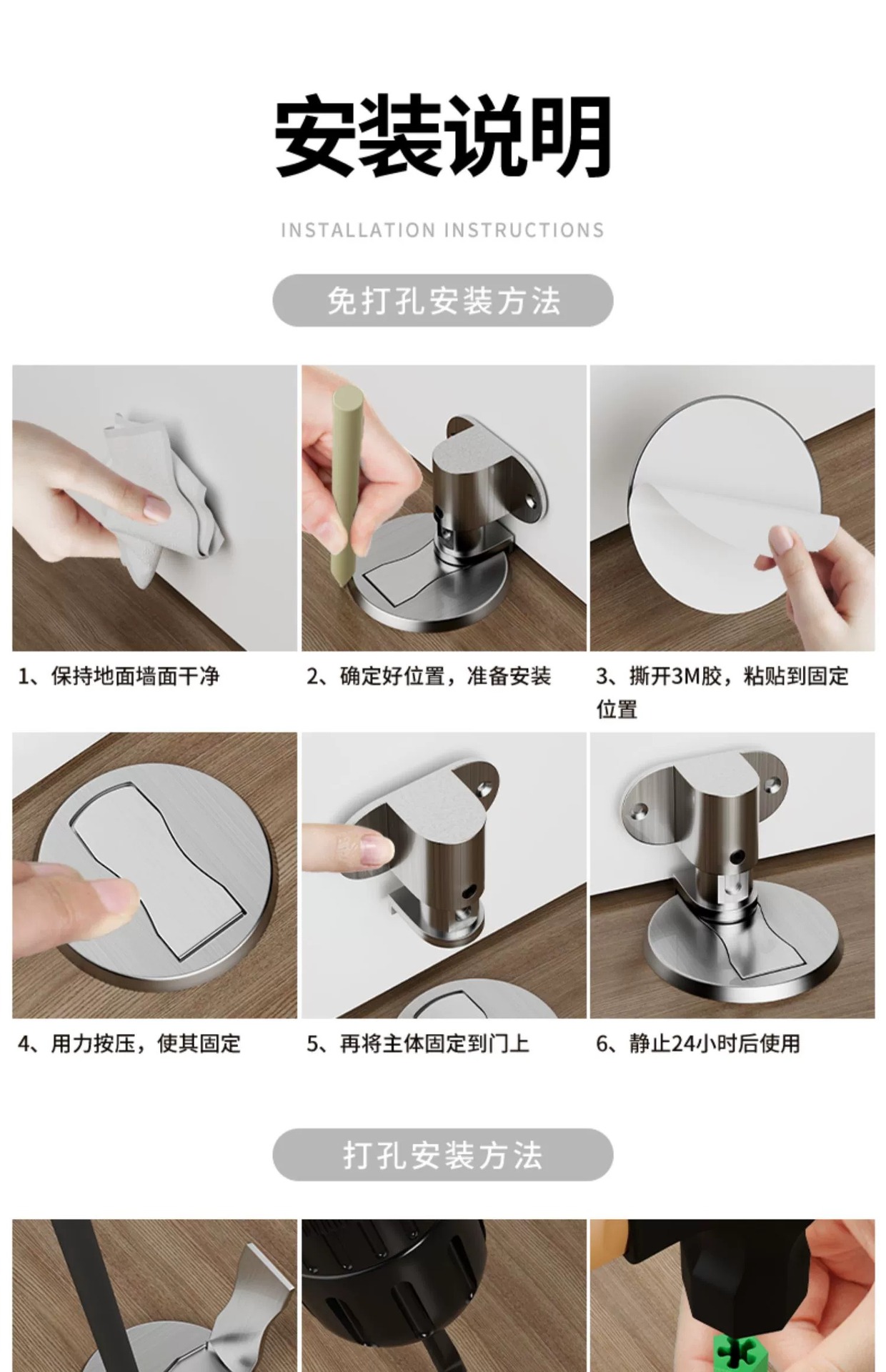 安装说明

INSTALLATION INSTRUCTIONS

免打孔安装方法

1、保持地面墙面干净

2、确定好位置，准备安装

3、撕开3M胶，粘贴到固定位置

4、用力按压，使其固定

5、再将主体固定到门上

6、静止24小时后使用

打孔安装方法