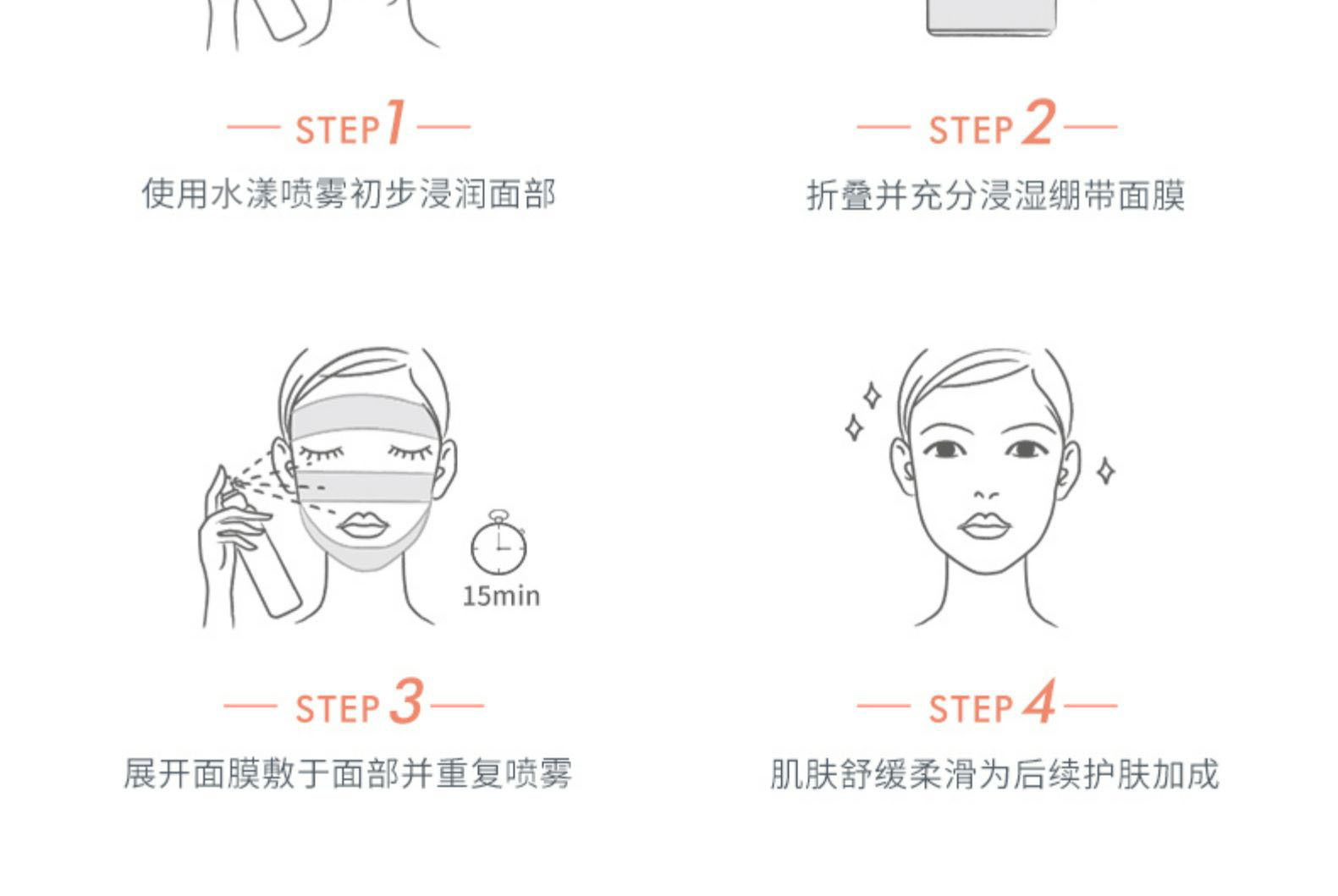 STEP 1
使用水漾喷雾初步浸润面部

STEP 2
折叠并充分浸湿绷带面膜

15min

STEP 3
展开面膜敷于面部并重复喷雾

STEP 4
肌肤舒缓柔滑为后续护肤加成