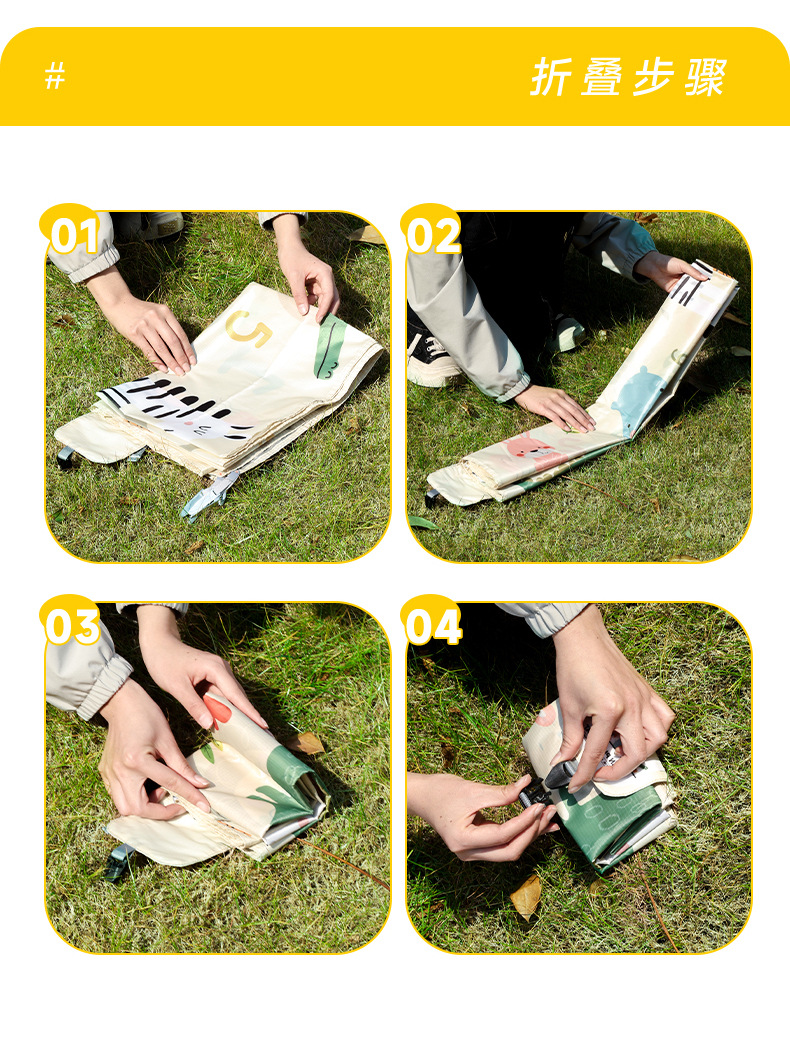 #

折叠步骤

01

5

02

03

04