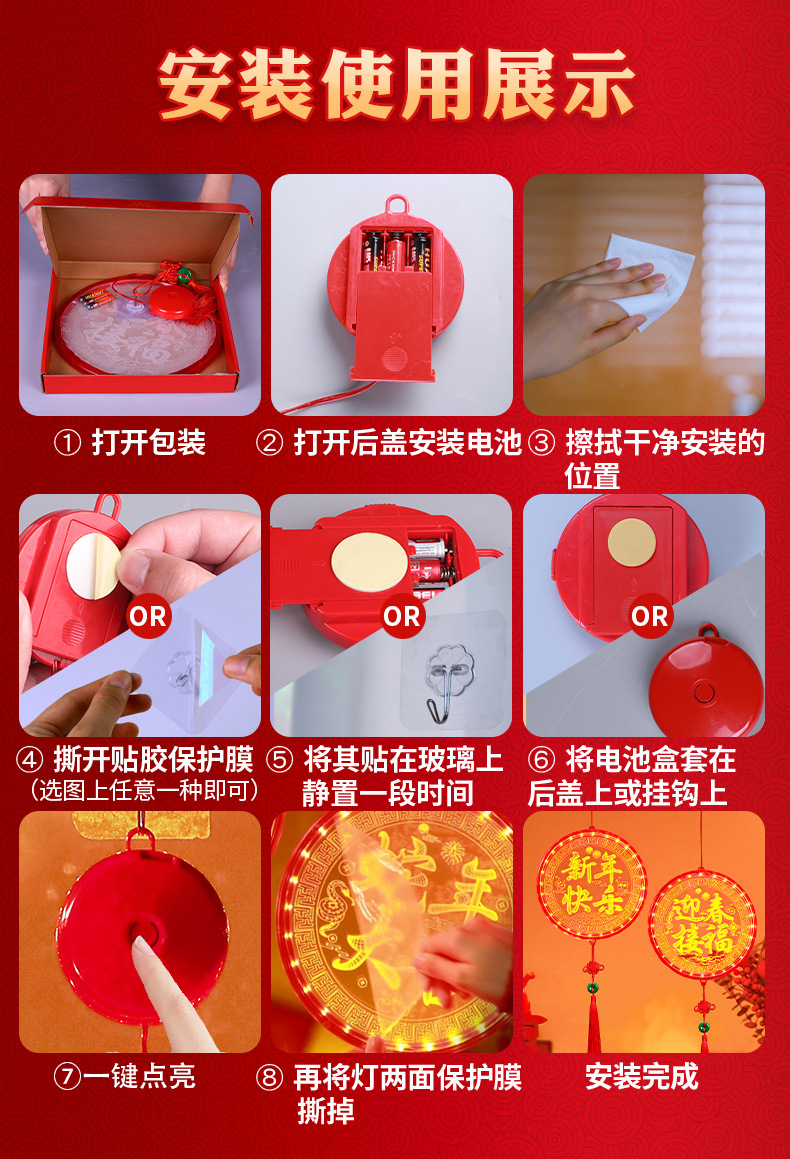 安装使用展示

① 打开包装

② 打开后盖安装电池

③ 擦拭干净安装的位置

OR

OR

OR

④ 撕开贴胶保护膜
（选图上任意一种即可）

⑤ 将其贴在玻璃上静置一段时间

⑥ 将电池盒套在后盖上或挂钩上

新年快乐

迎春接福

⑦一键点亮

⑧ 再将灯两面保护膜撕掉

安装完成